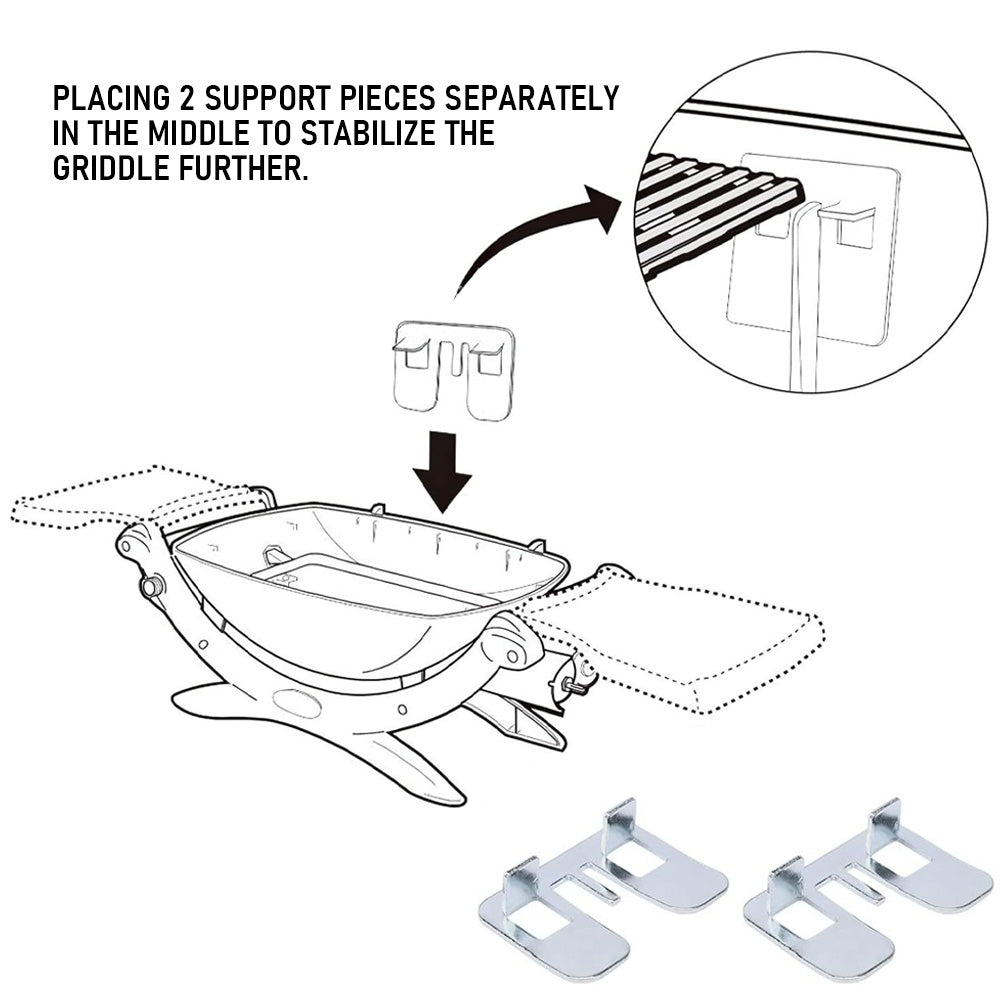 PLACING 2 SUPPORT PIECES SEPARATELY IN THE MIDDLE TO STABILIZE THE GRIDDLE FURTHER.