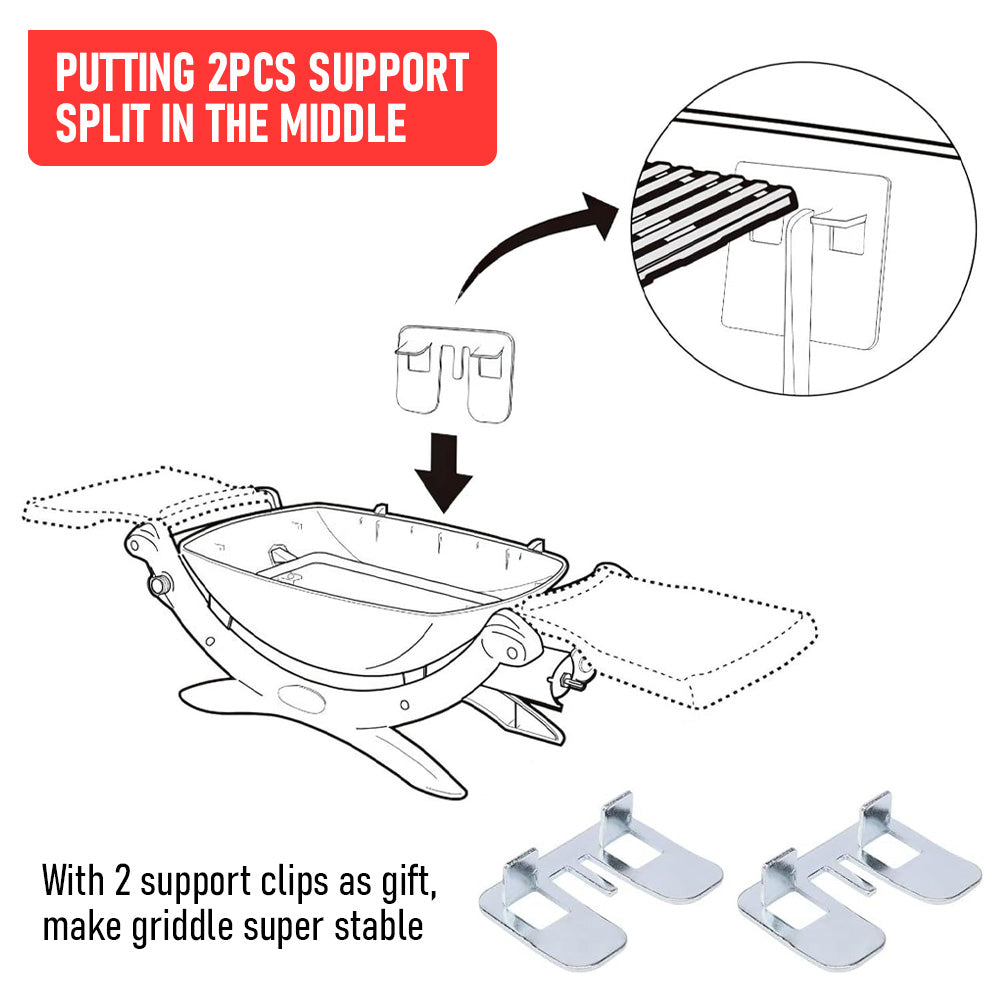 PUTTING 2PCS SUPPORT SPLIT IN THE MIDDLE

With 2 support clips as gift, make griddle super stable