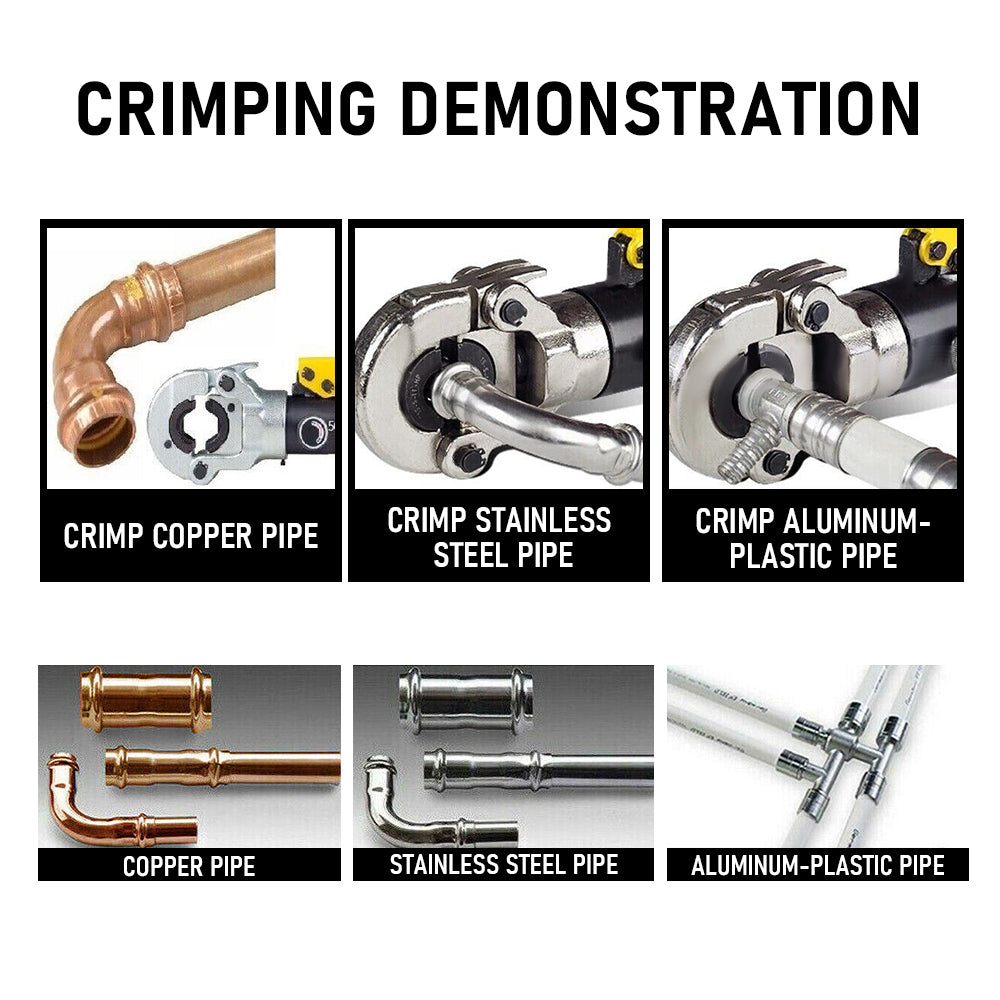 CRIMPING DEMONSTRATION

CRIMP COPPER PIPE

CRIMP STAINLESS STEEL PIPE

CRIMP ALUMINUM-PLASTIC PIPE

COPPER PIPE

STAINLESS STEEL PIPE

ALUMINUM-PLASTIC PIPE