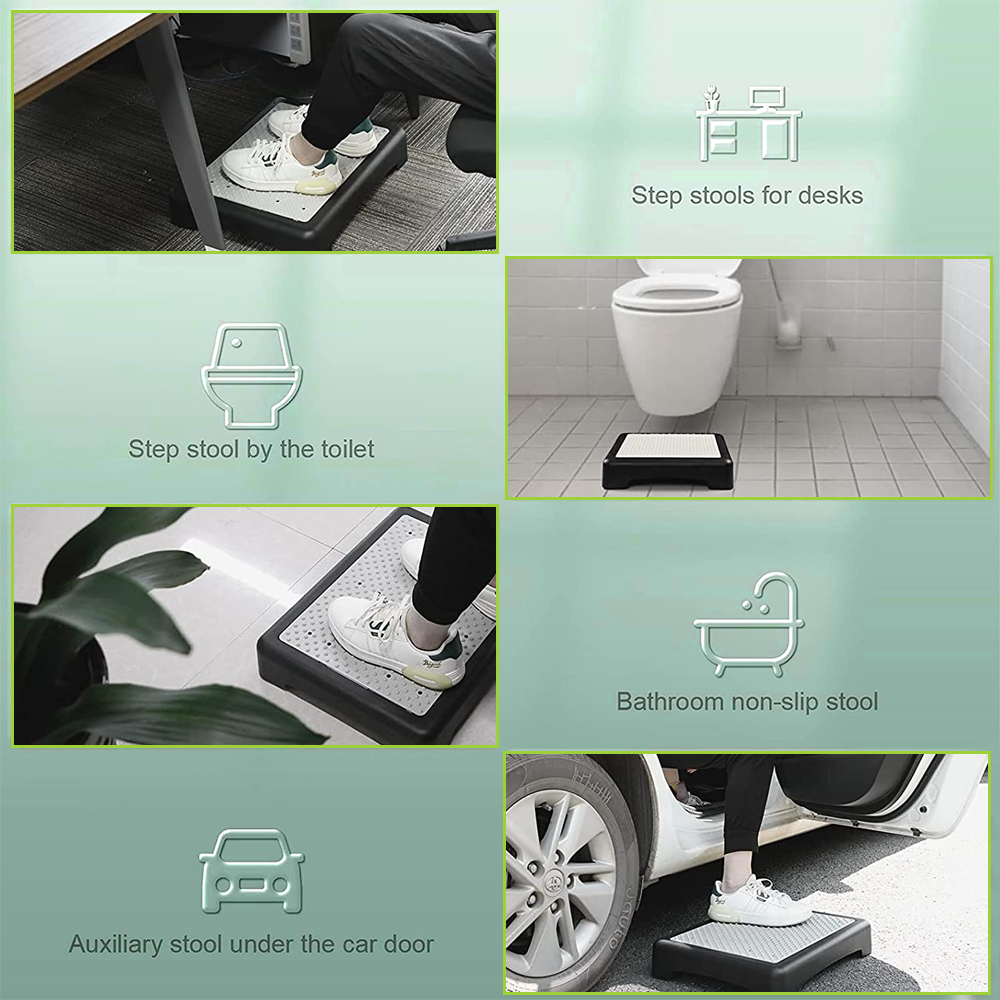 Step stools for desks

Step stool by the toilet

Bathroom non-slip stool

Auxiliary stool under the car door