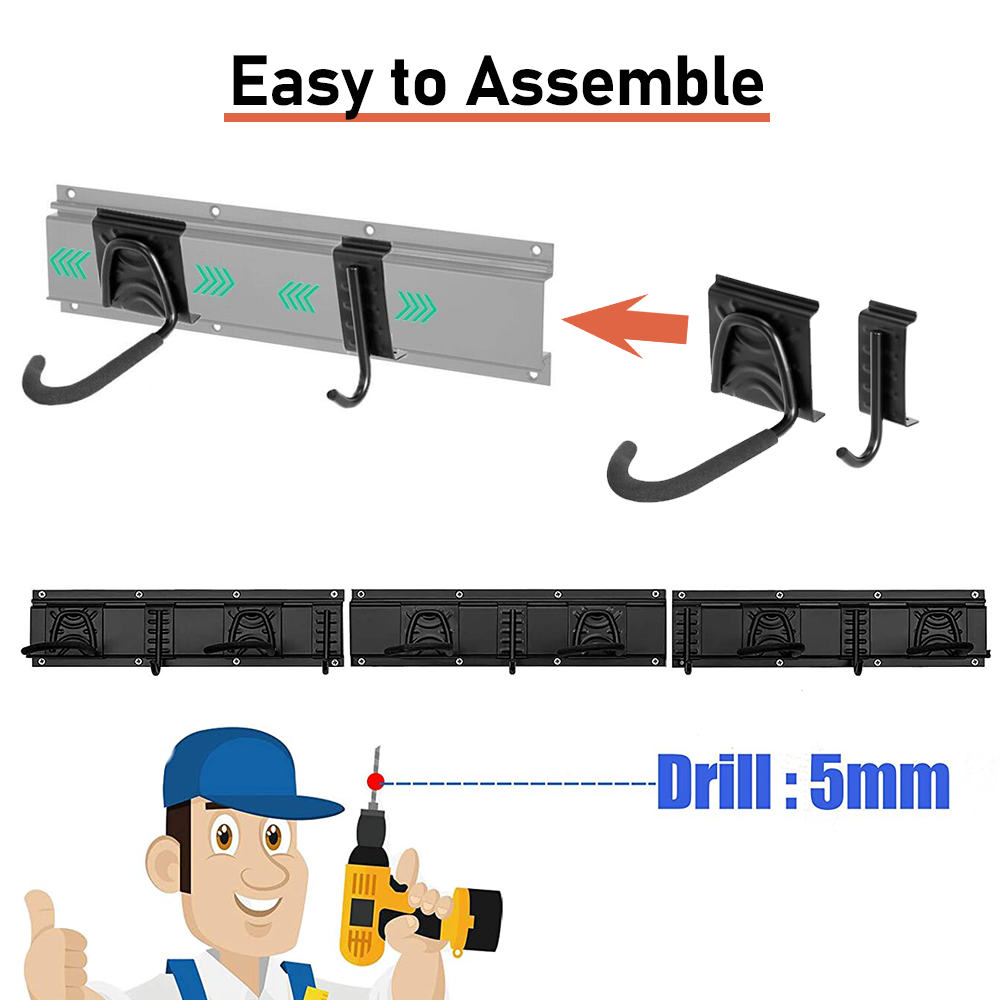 Easy to Assemble

Drill : 5mm