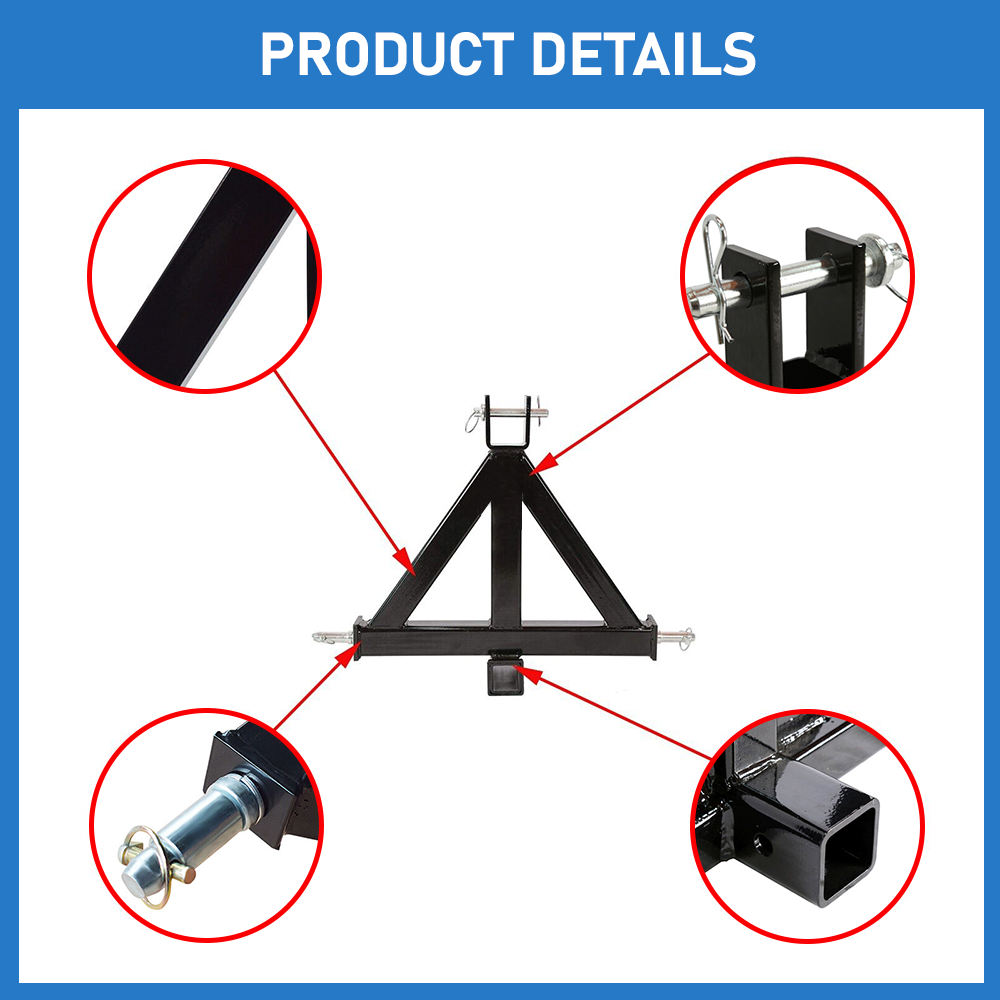 PRODUCT DETAILS