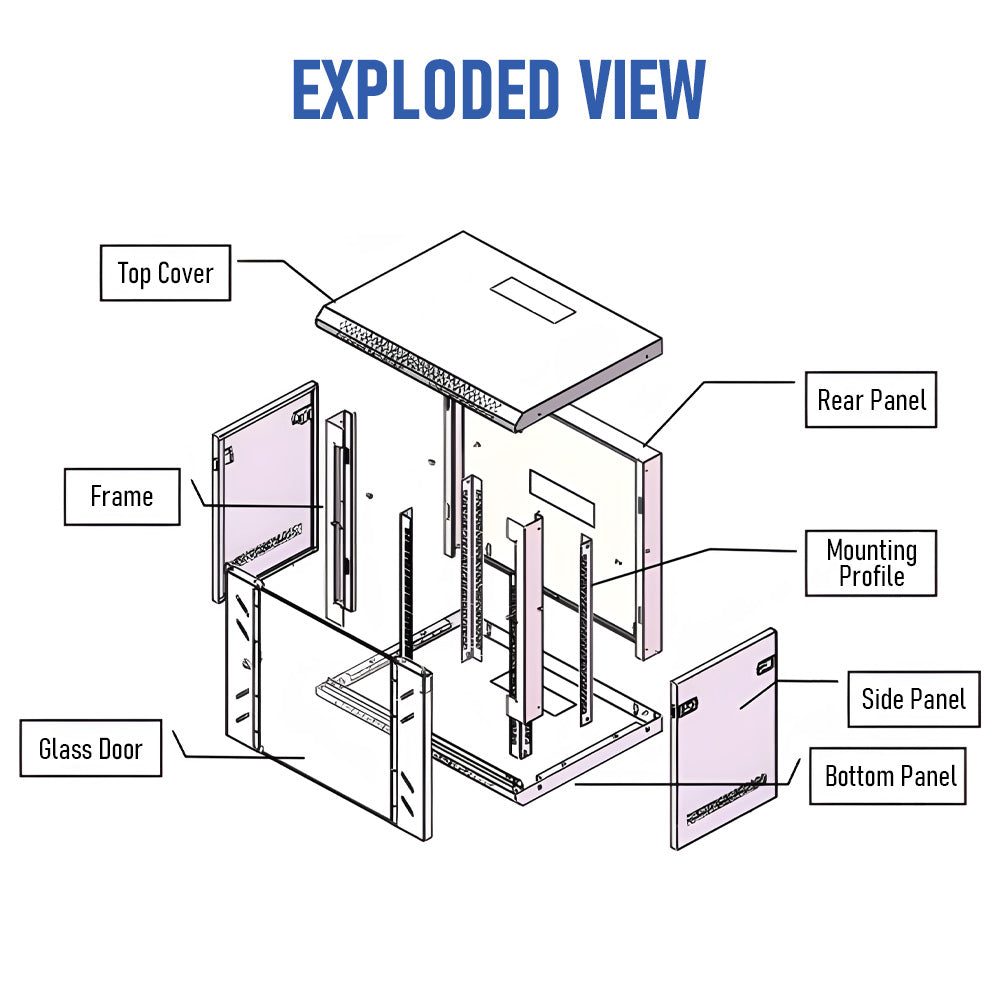 EXPLODED VIEW

Top Cover

Rear Panel

Frame

Mounting Profile

Side Panel

Glass Door

Bottom Panel