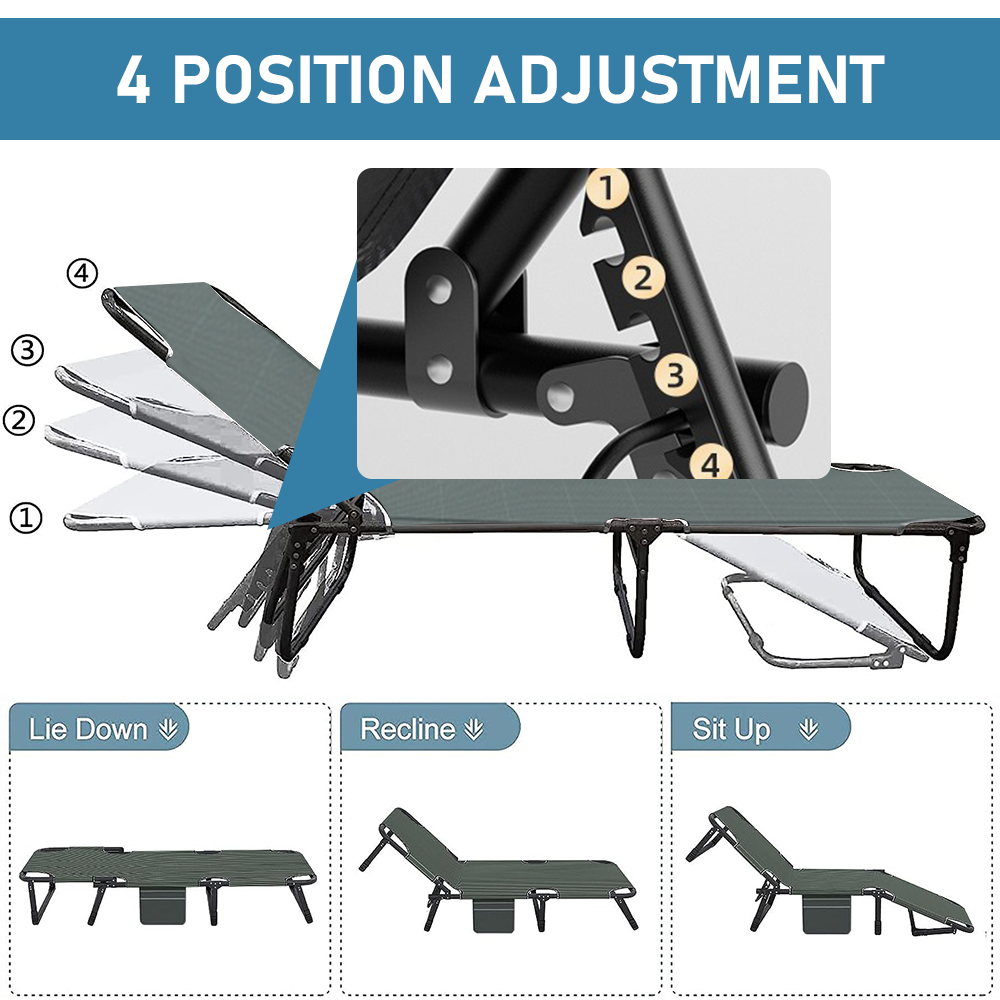 4 POSITION ADJUSTMENT

④
③
②
①

1
2
3
4

Lie Down

Recline

Sit Up