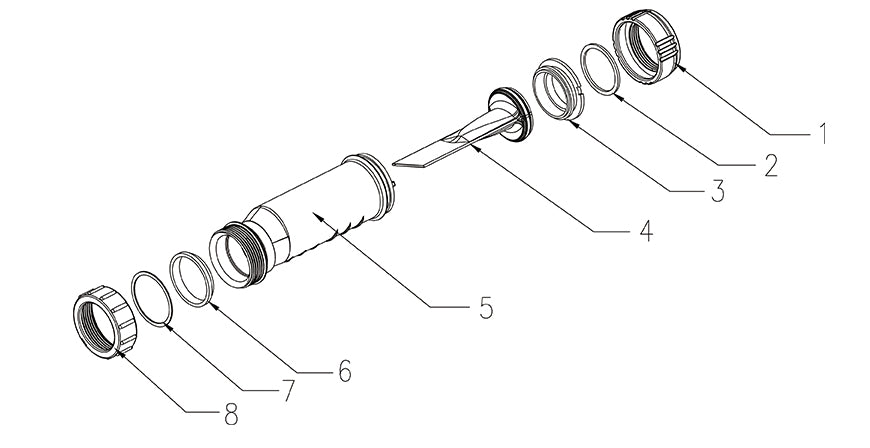 1
2
3
4
5
6
7
8