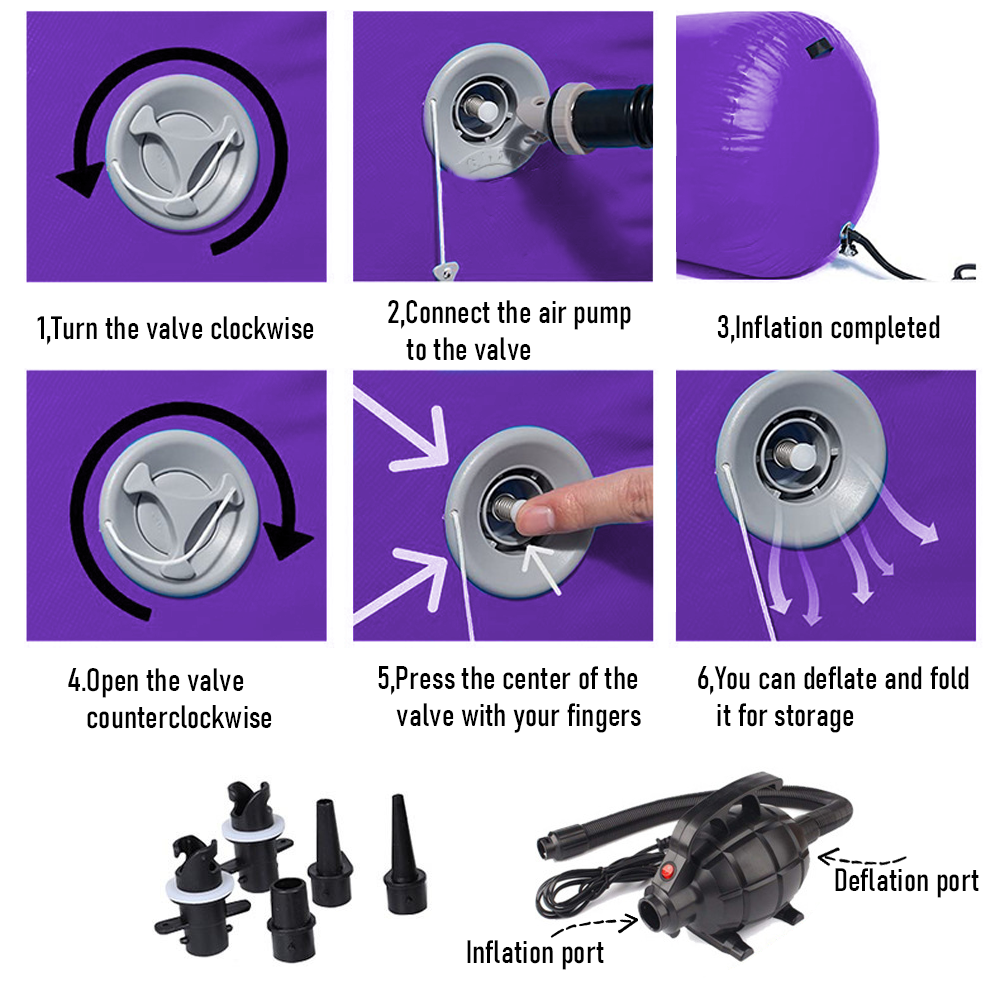 1,Turn the valve clockwise

2,Connect the air pump to the valve

3,Inflation completed

4.Open the valve counterclockwise

5,Press the center of the valve with your fingers

6,You can deflate and fold it for storage

Deflation port

Inflation port