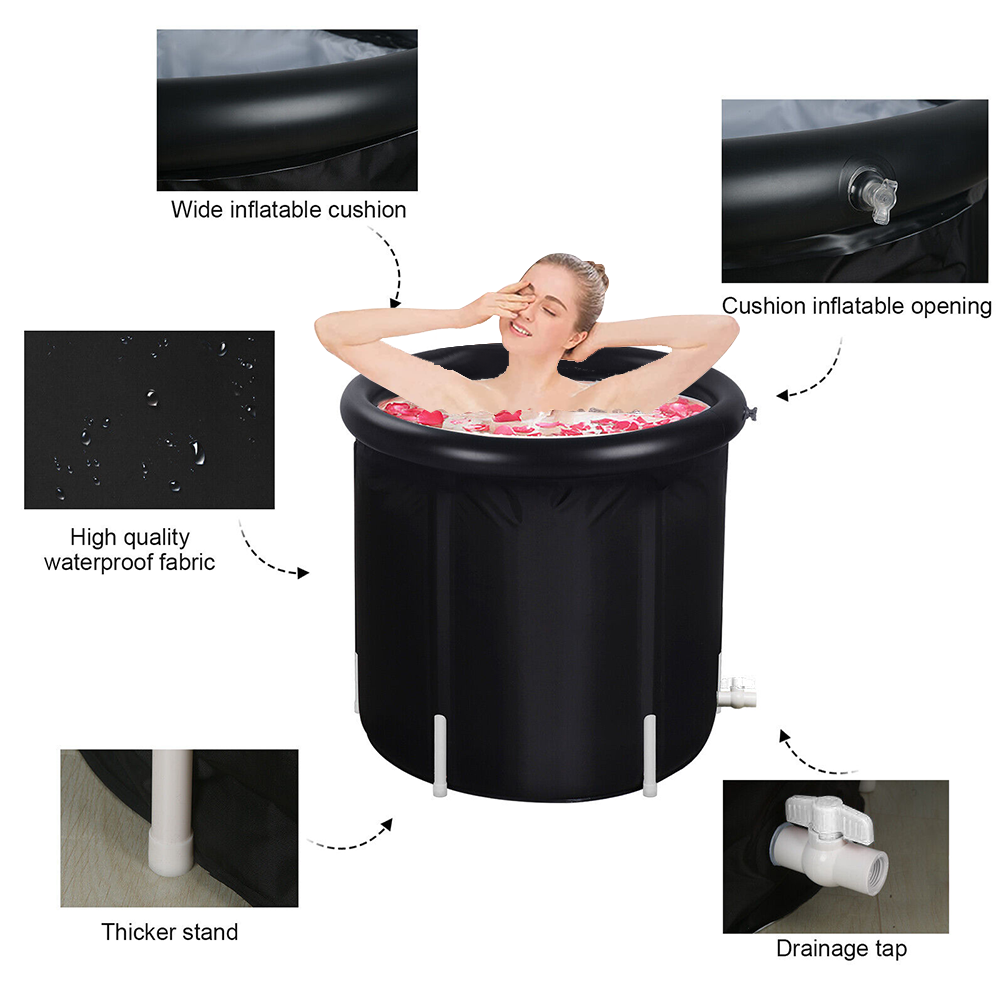 Wide inflatable cushion

Cushion inflatable opening

High quality waterproof fabric

Thicker stand

Drainage tap