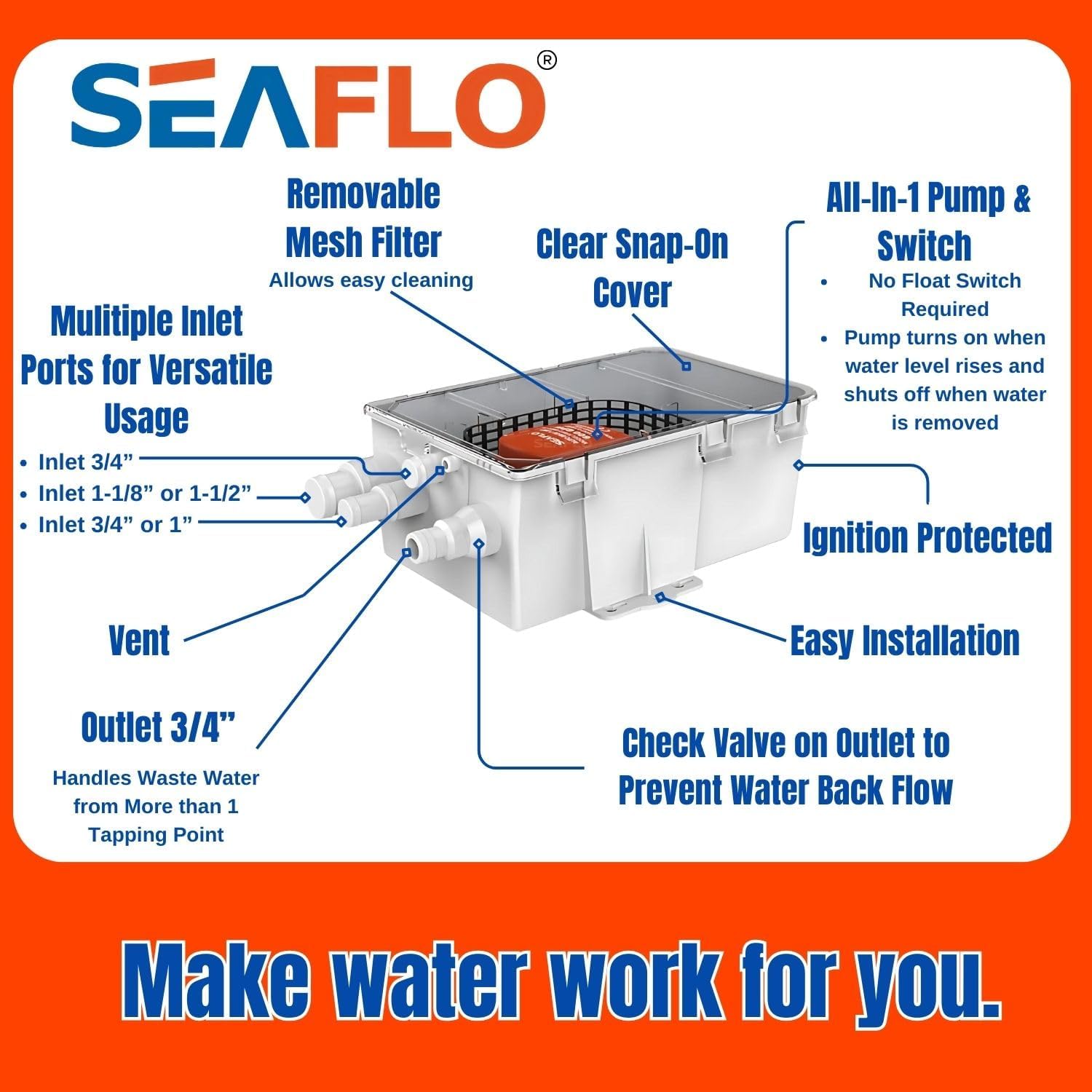 SEAFLO®

Removable Mesh Filter
Allows easy cleaning

Clear Snap-On Cover

All-In-1 Pump & Switch
• No Float Switch Required
• Pump turns on when water level rises and shuts off when water is removed

Mulitiple Inlet Ports for Versatile Usage
• Inlet 3/4”
• Inlet 1-1/8” or 1-1/2”
• Inlet 3/4” or 1”

Ignition Protected

Vent

Easy Installation

Outlet 3/4”
Handles Waste Water from More than 1 Tapping Point

Check Valve on Outlet to Prevent Water Back Flow

Make water work for you.