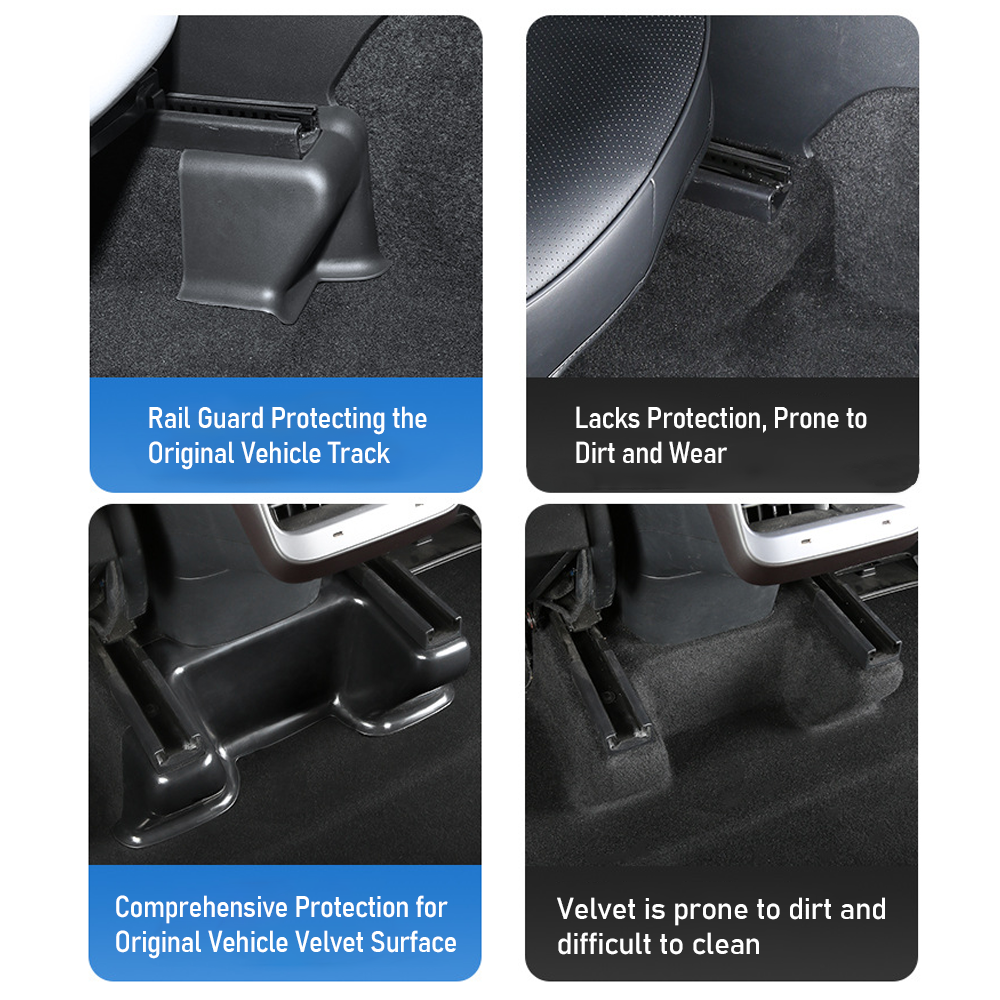 Rail Guard Protecting the Original Vehicle Track

Lacks Protection, Prone to Dirt and Wear

Comprehensive Protection for Original Vehicle Velvet Surface

Velvet is prone to dirt and difficult to clean