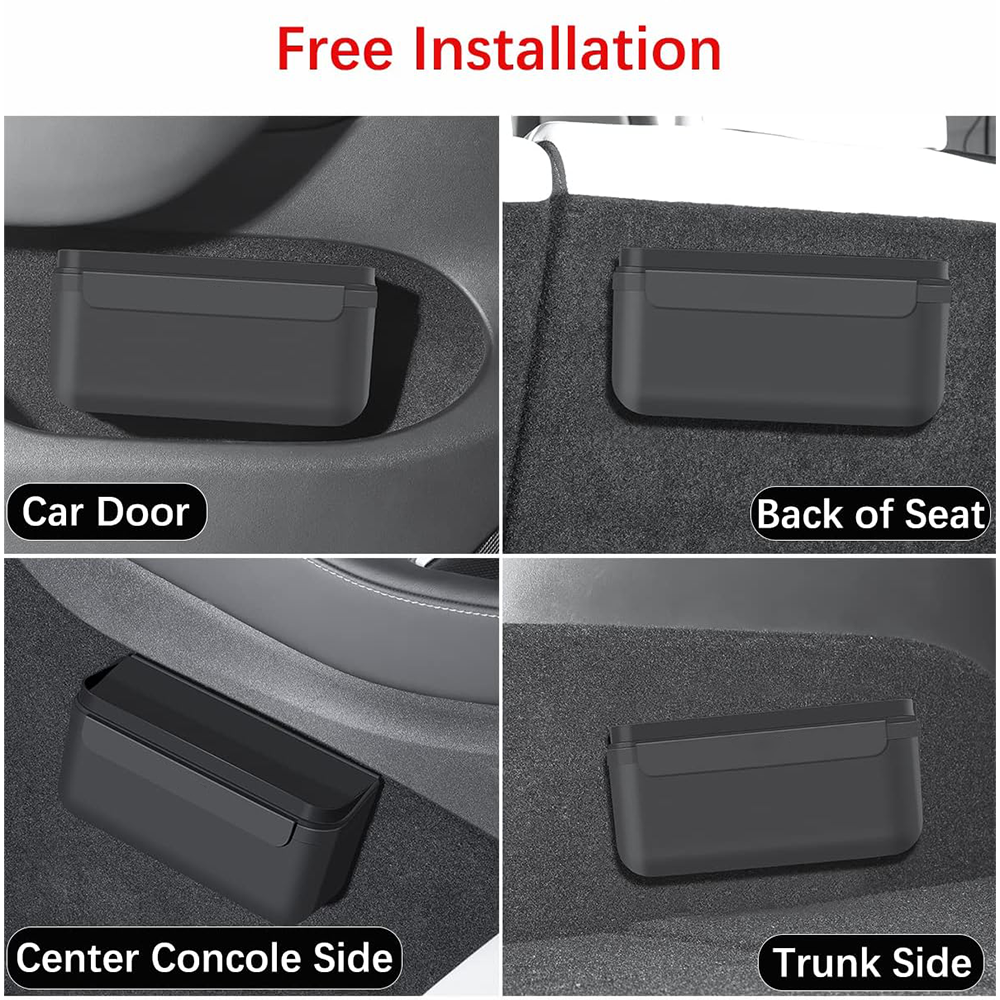 Free Installation

Car Door

Back of Seat

Center Concole Side

Trunk Side