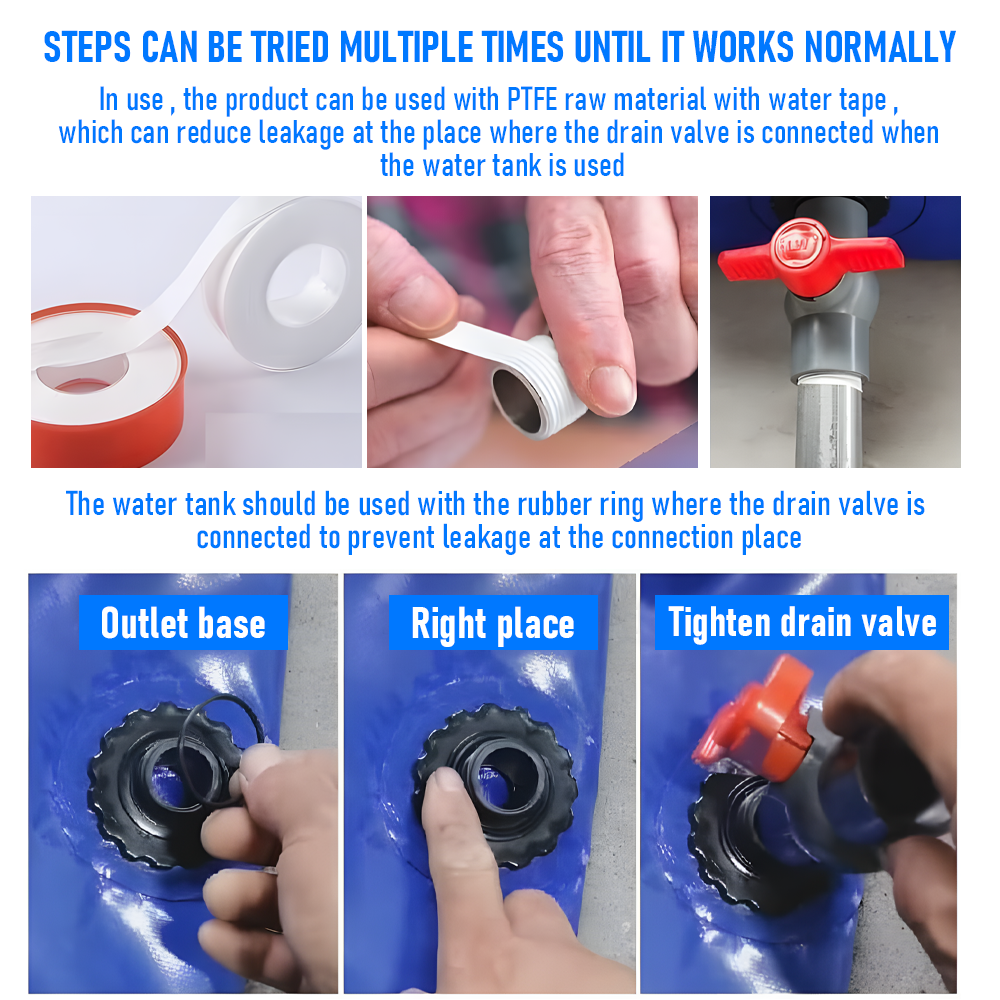 STEPS CAN BE TRIED MULTIPLE TIMES UNTIL IT WORKS NORMALLY

In use , the product can be used with PTFE raw material with water tape , which can reduce leakage at the place where the drain valve is connected when the water tank is used

The water tank should be used with the rubber ring where the drain valve is connected to prevent leakage at the connection place

Outlet base

Right place

Tighten drain valve