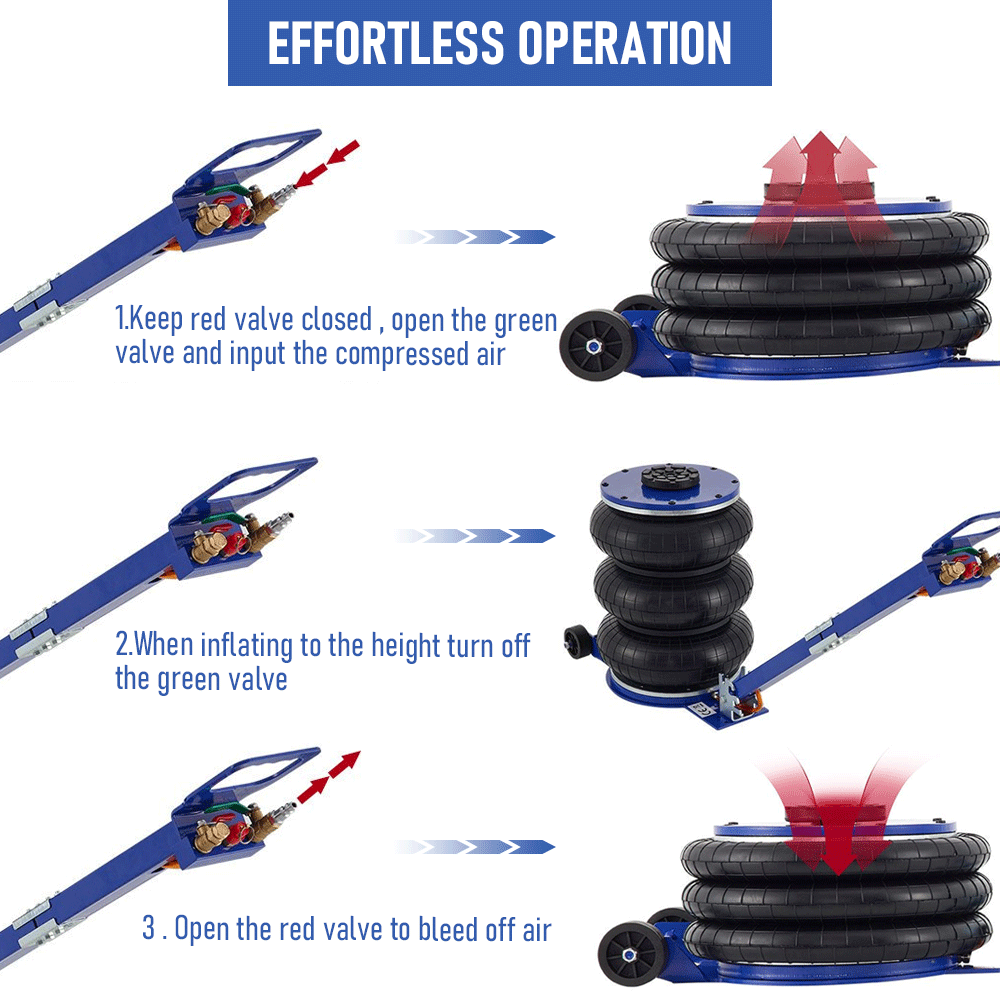 EFFORTLESS OPERATION

1.Keep red valve closed , open the green valve and input the compressed air

2.When inflating to the height turn off the green valve

3 . Open the red valve to bleed off air