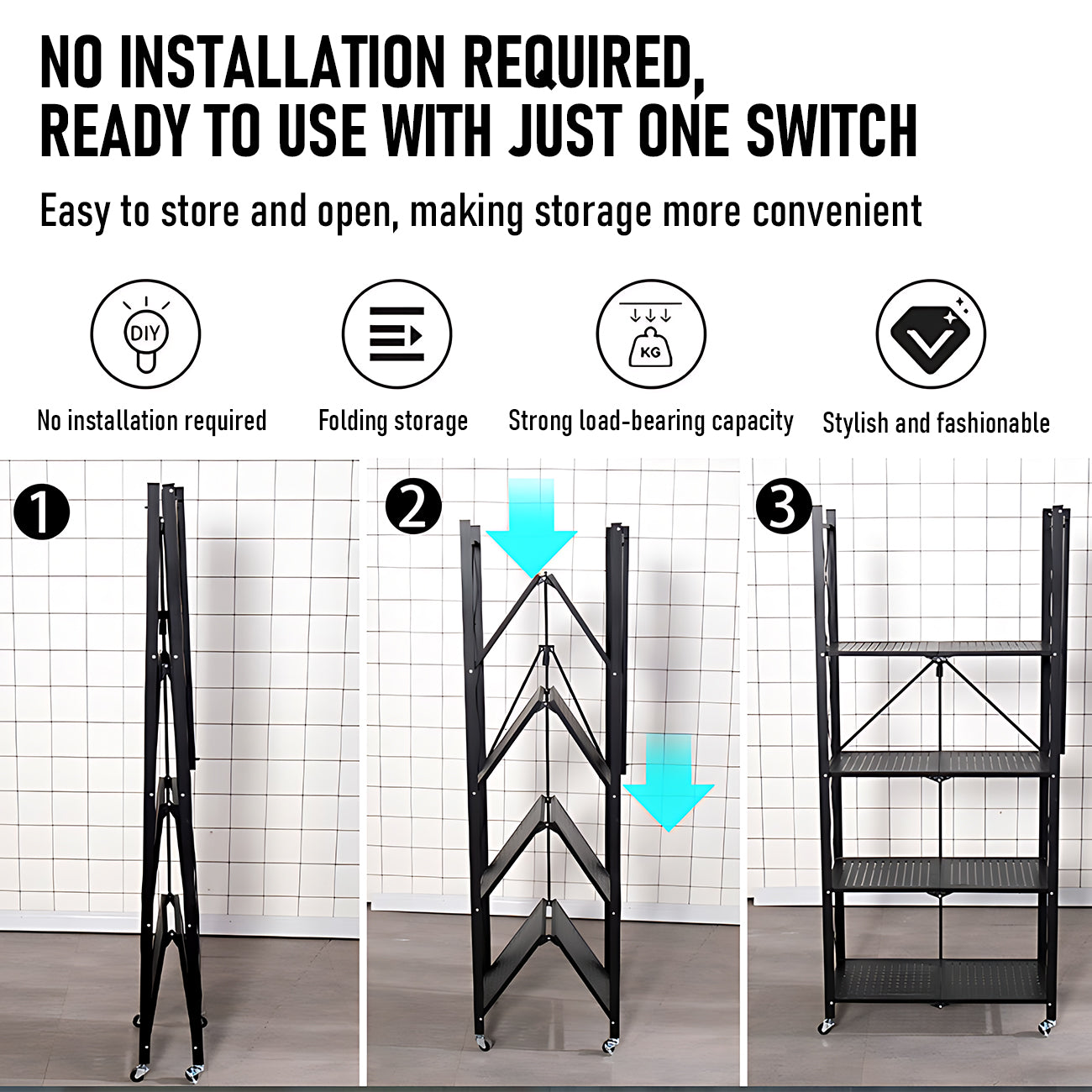 NO INSTALLATION REQUIRED,
READY TO USE WITH JUST ONE SWITCH

Easy to store and open, making storage more convenient

DIY

No installation required

Folding storage

KG

Strong load-bearing capacity

Stylish and fashionable

1

2

3