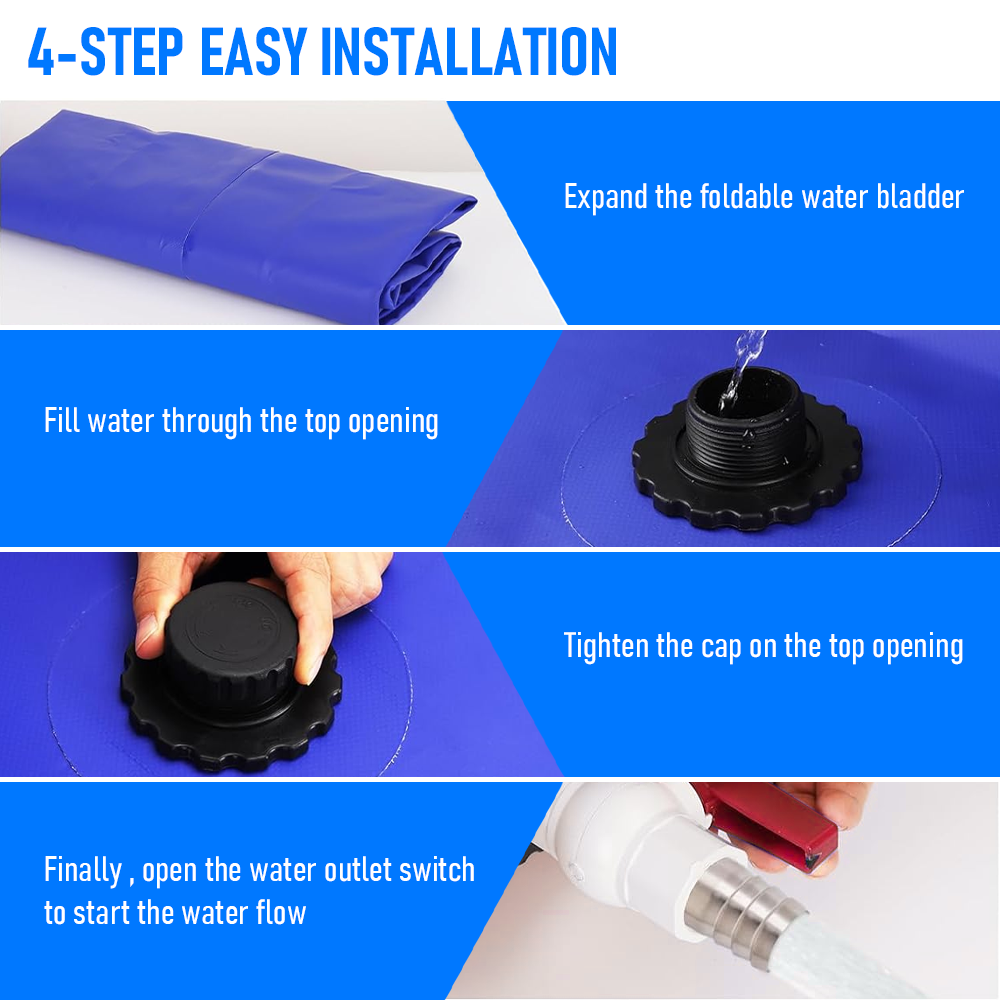 4-STEP EASY INSTALLATION

Expand the foldable water bladder

Fill water through the top opening

Tighten the cap on the top opening

Finally , open the water outlet switch to start the water flow