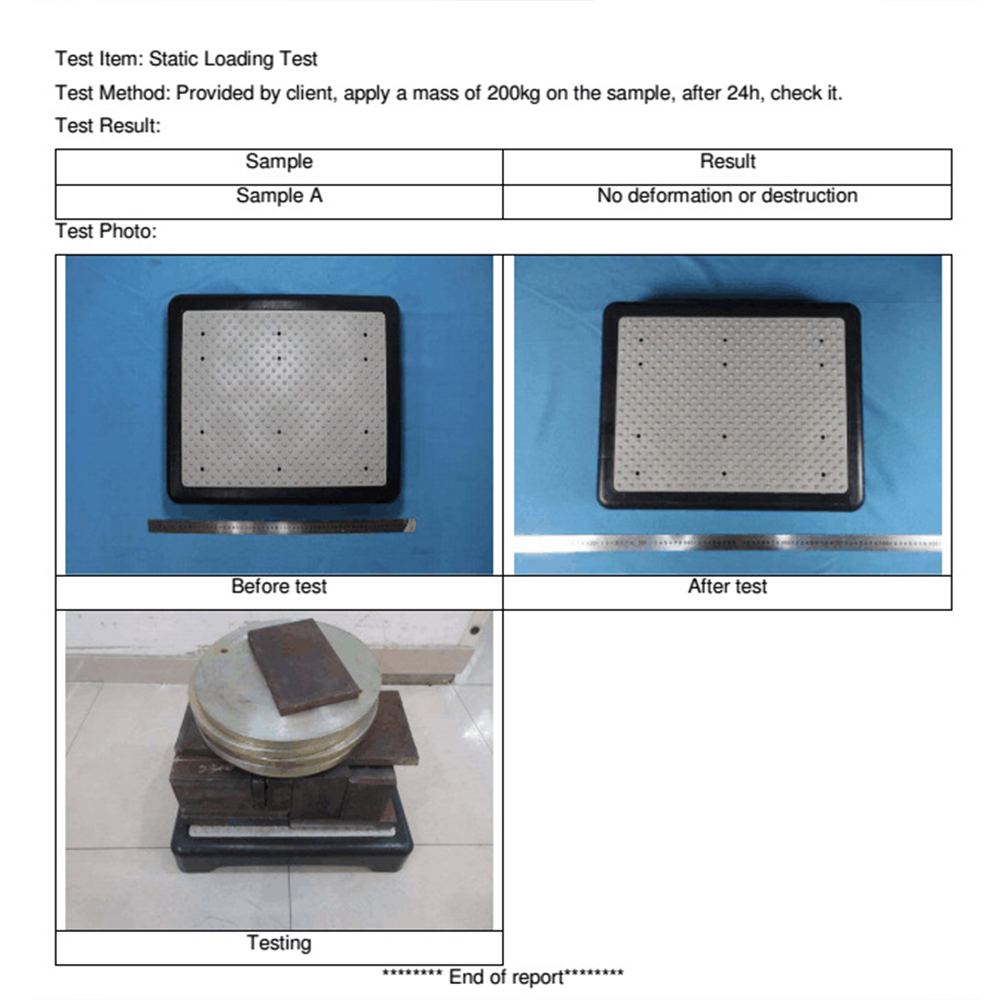 Test Item: Static Loading Test

Test Method: Provided by client, apply a mass of 200kg on the sample, after 24h, check it.

Test Result:

| Sample | Result |
|---|---|
| Sample A | No deformation or destruction |

Test Photo:

Before test

After test

Testing

******** End of report********