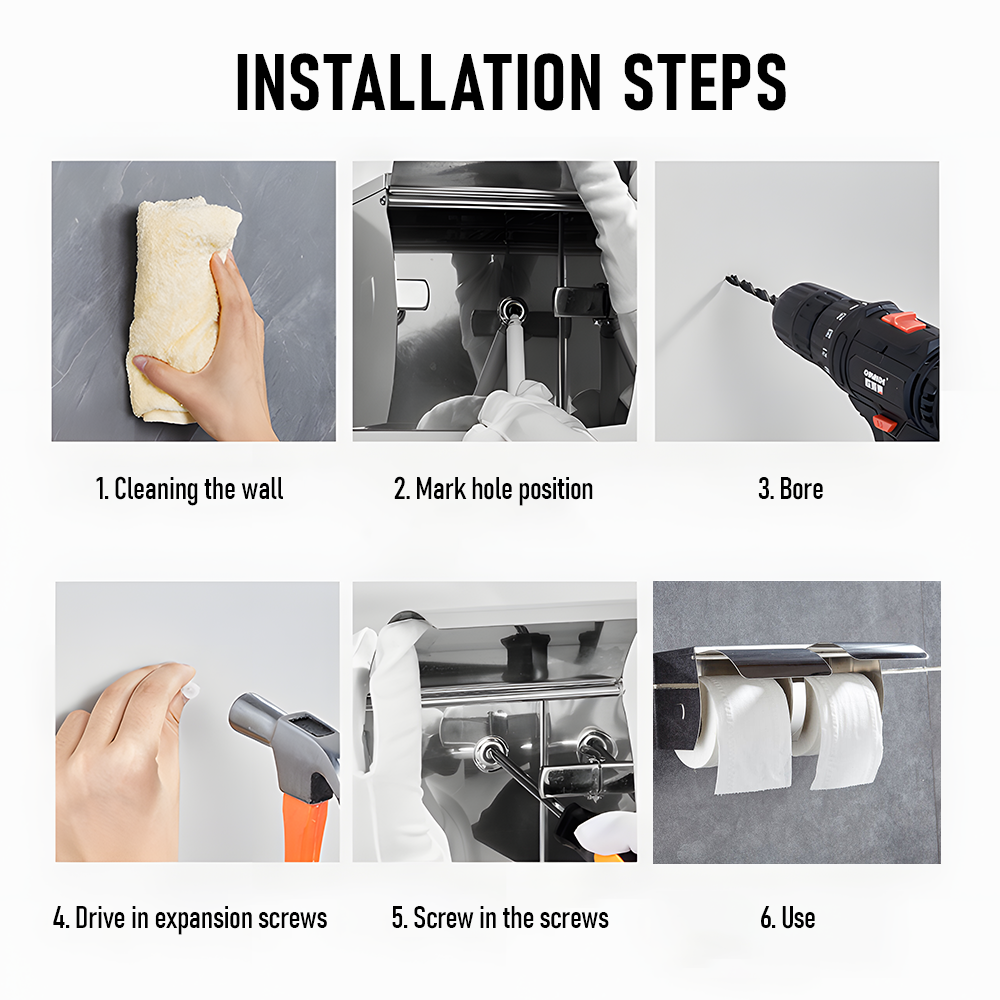 INSTALLATION STEPS

1. Cleaning the wall

2. Mark hole position

3. Bore

4. Drive in expansion screws

5. Screw in the screws

6. Use