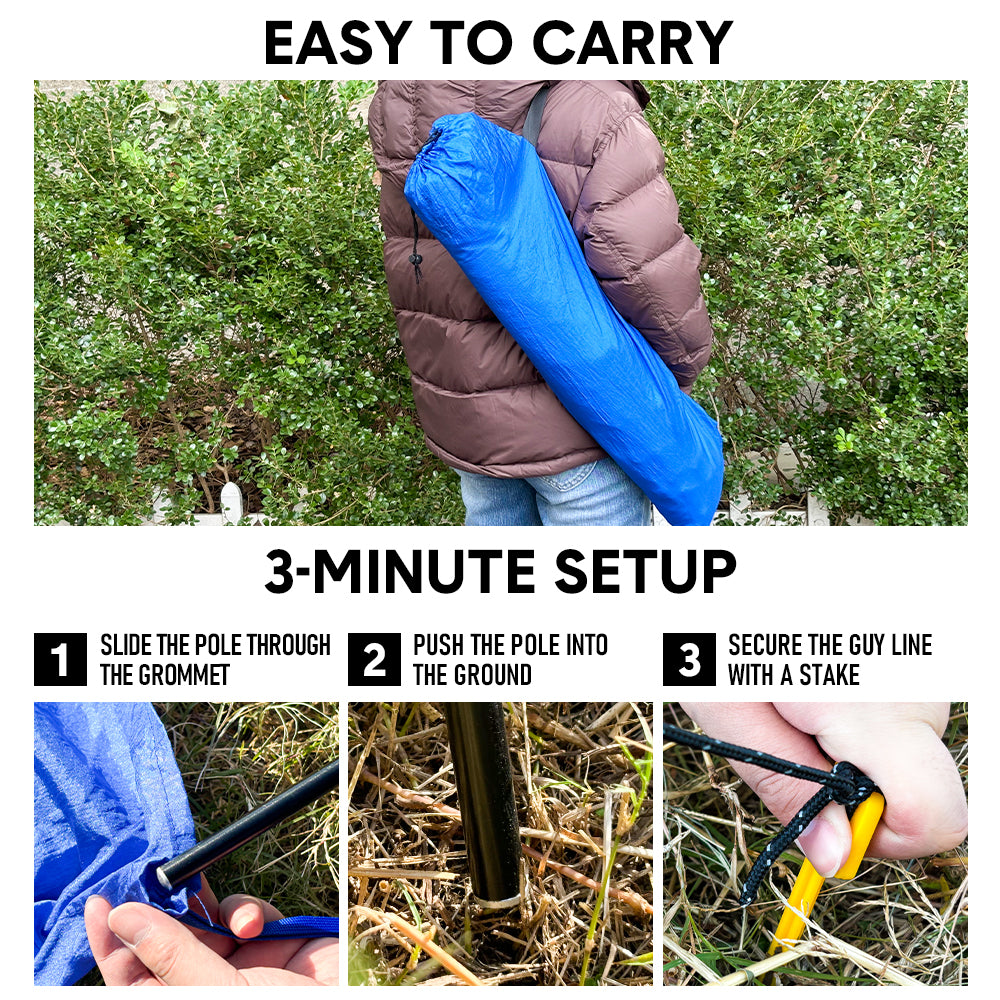 EASY TO CARRY

3-MINUTE SETUP

1 SLIDE THE POLE THROUGH THE GROMMET

2 PUSH THE POLE INTO THE GROUND

3 SECURE THE GUY LINE WITH A STAKE