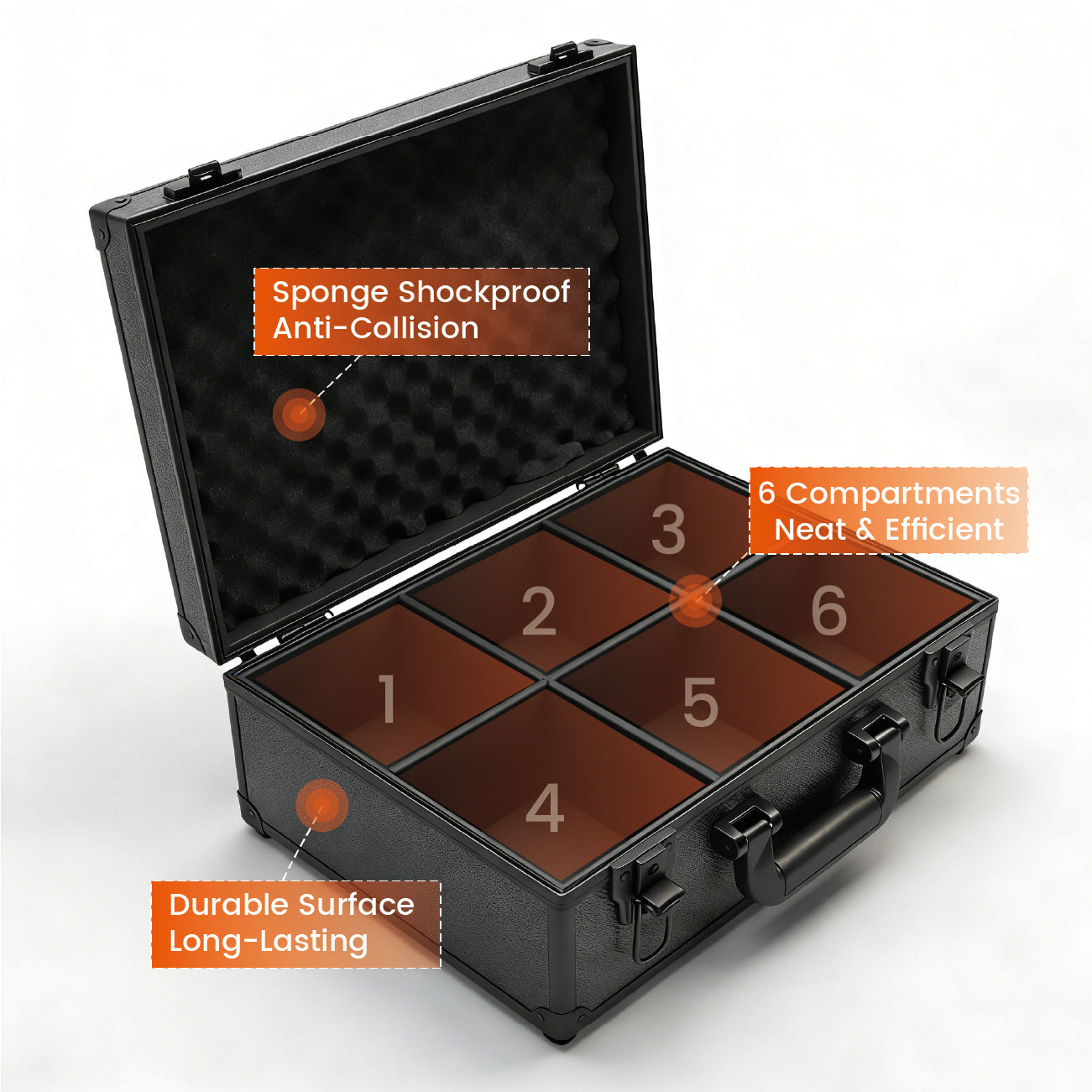 Sponge Shockproof
Anti-Collision

6 Compartments
Neat & Efficient

3

2

6

1

5

4

Durable Surface
Long-Lasting