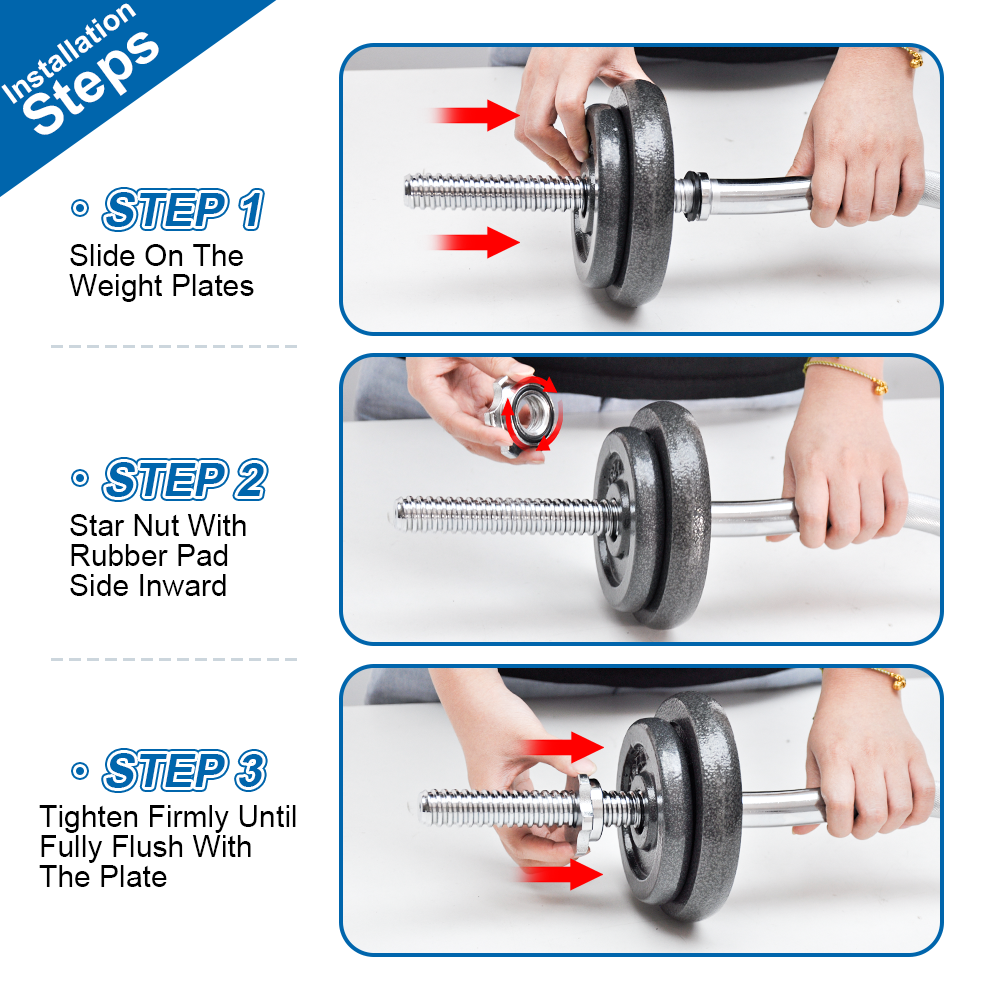 Installation
Steps

STEP 1
Slide On The Weight Plates

STEP 2
Star Nut With Rubber Pad Side Inward

STEP 3
Tighten Firmly Until Fully Flush With The Plate