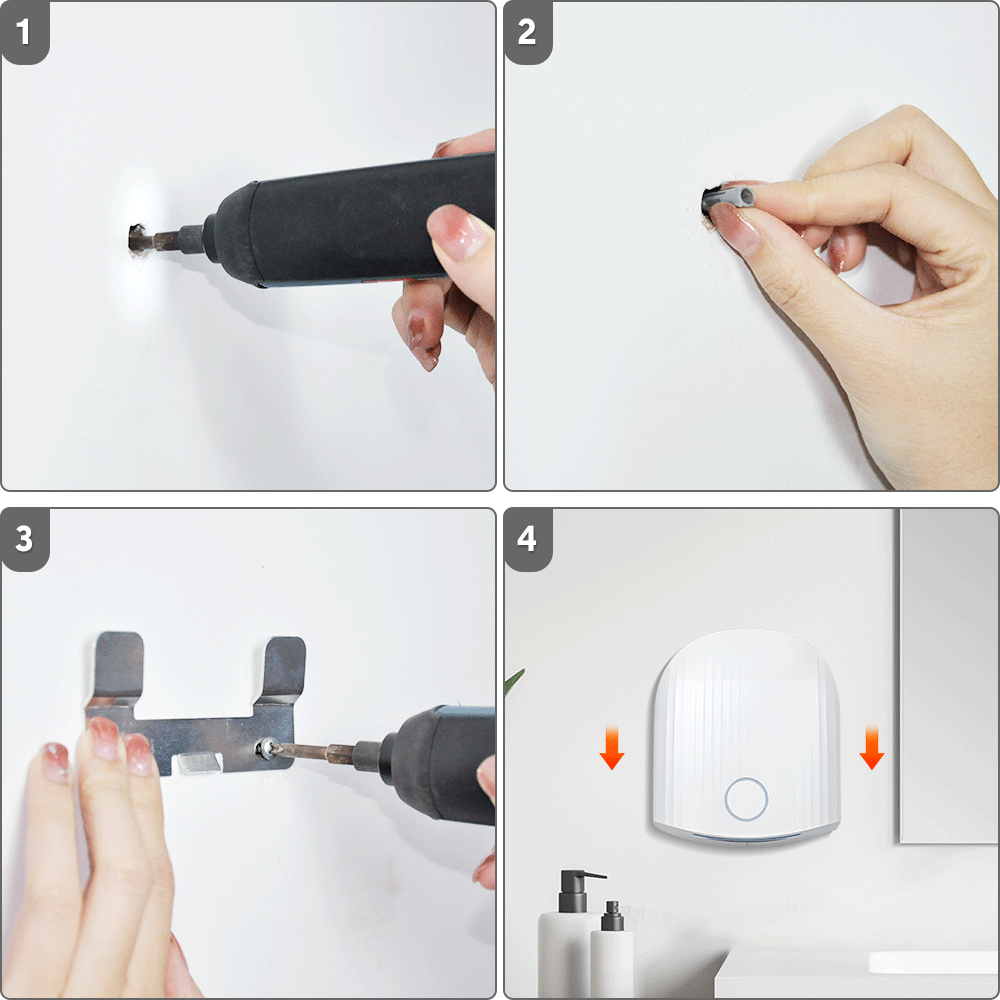 1

2

3

4