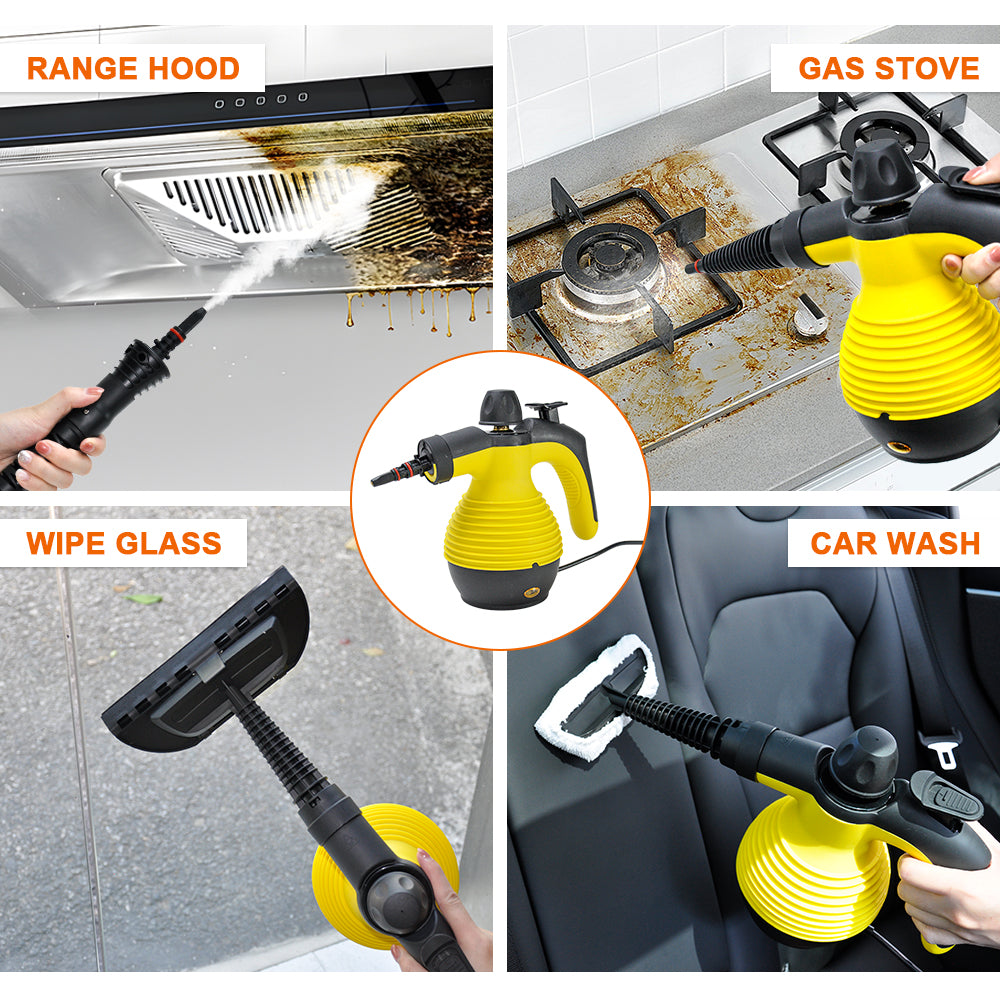 RANGE HOOD

GAS STOVE

WIPE GLASS

CAR WASH