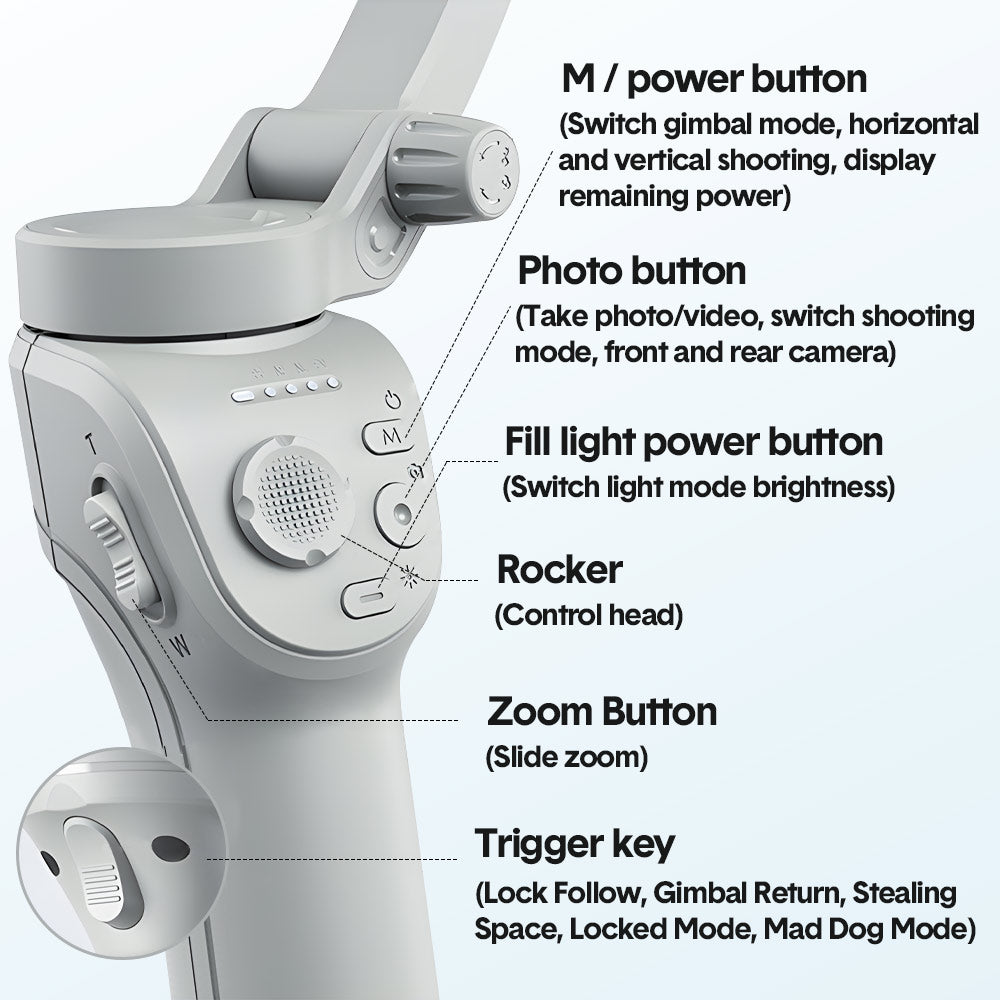 M / power button
(Switch gimbal mode, horizontal and vertical shooting, display remaining power)

Photo button
(Take photo/video, switch shooting mode, front and rear camera)

Fill light power button
(Switch light mode brightness)

Rocker
(Control head)

Zoom Button
(Slide zoom)

Trigger key
(Lock Follow, Gimbal Return, Stealing Space, Locked Mode, Mad Dog Mode)

T
W
M