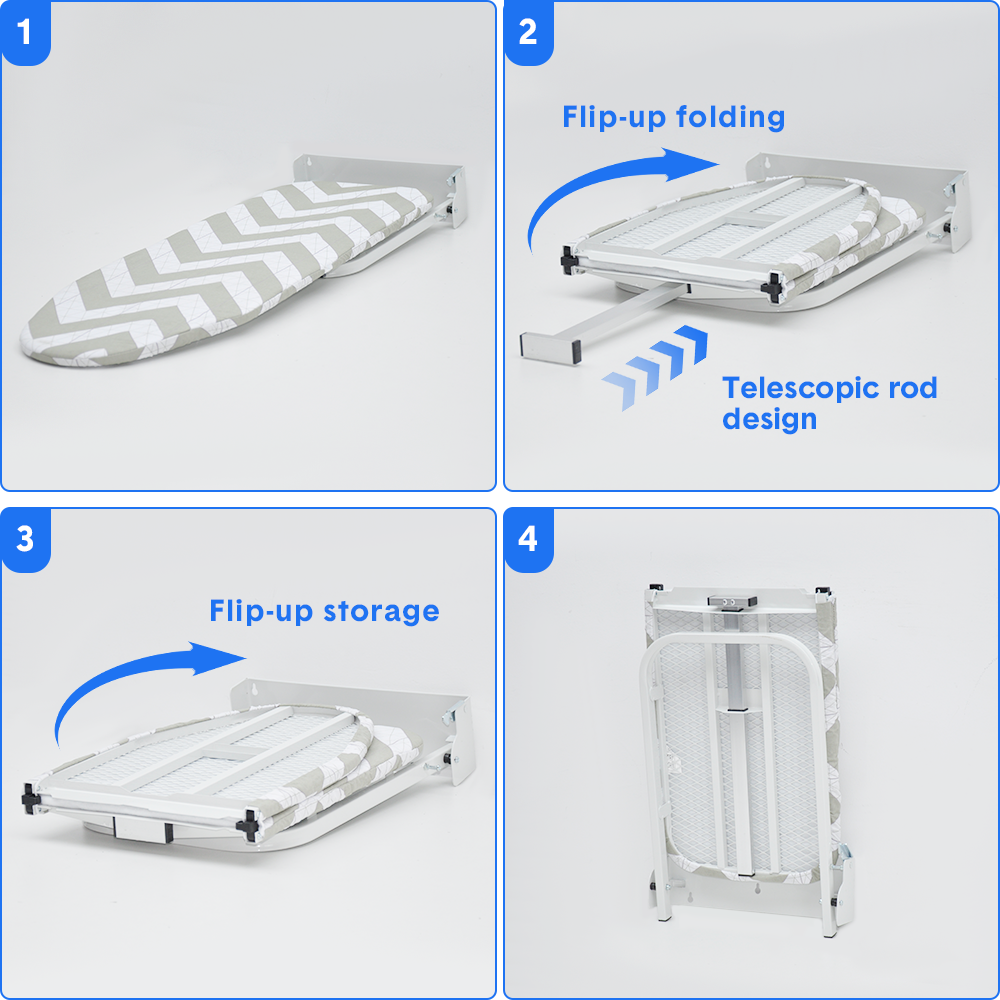 1

2

Flip-up folding

Telescopic rod design

3

Flip-up storage

4