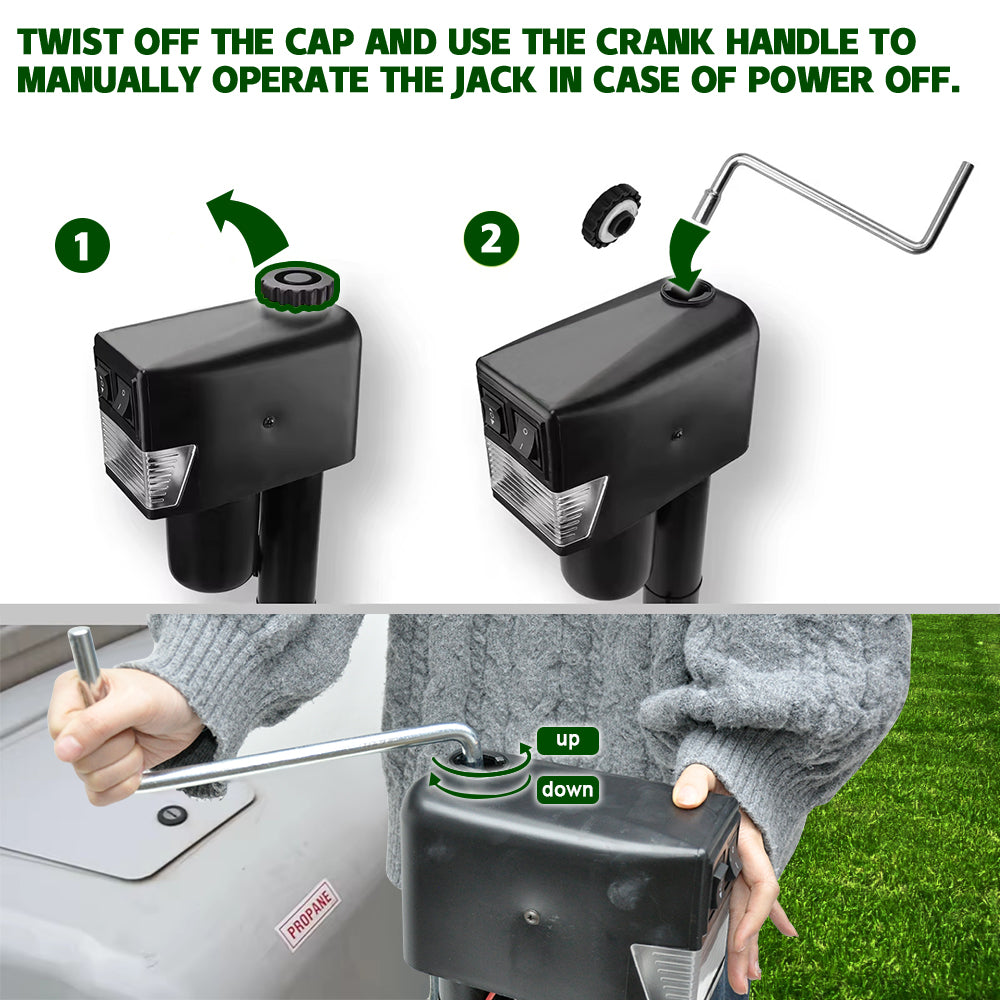 TWIST OFF THE CAP AND USE THE CRANK HANDLE TO MANUALLY OPERATE THE JACK IN CASE OF POWER OFF.

1

2

up

down

PROPANE