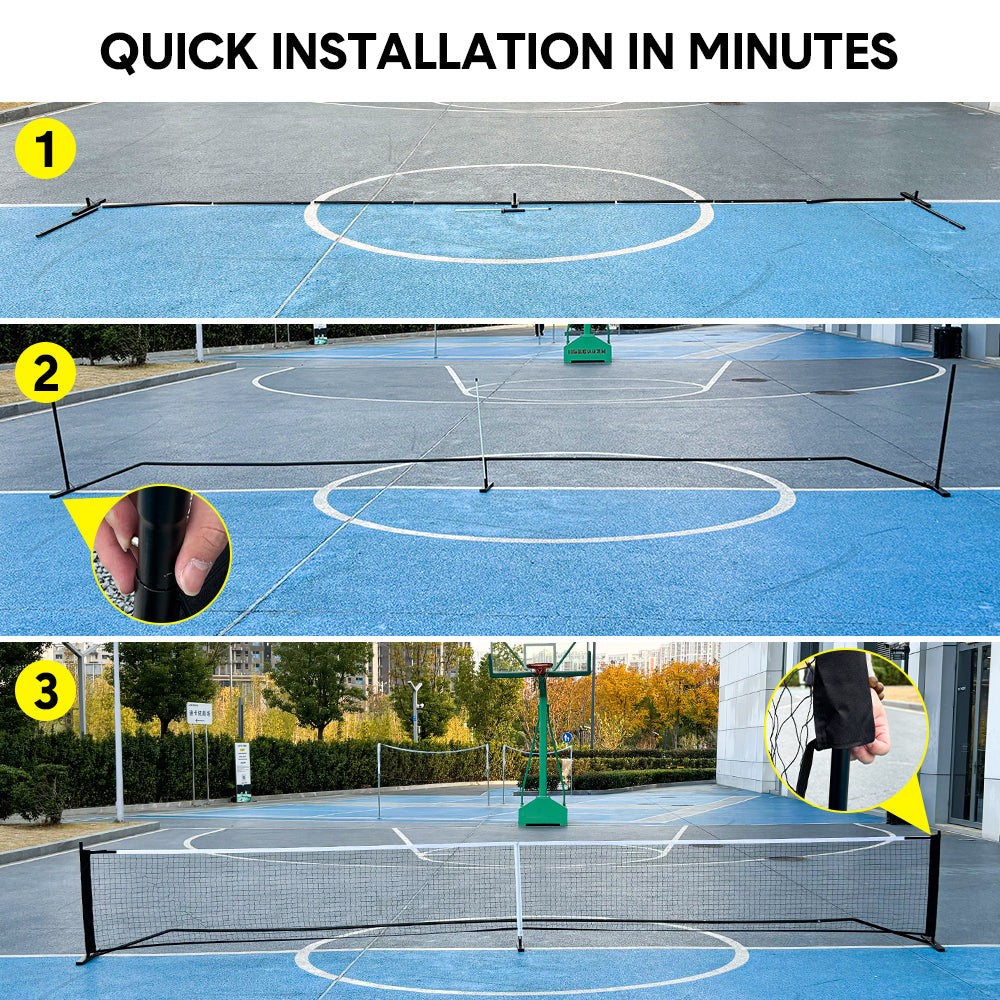 QUICK INSTALLATION IN MINUTES

1

2

3