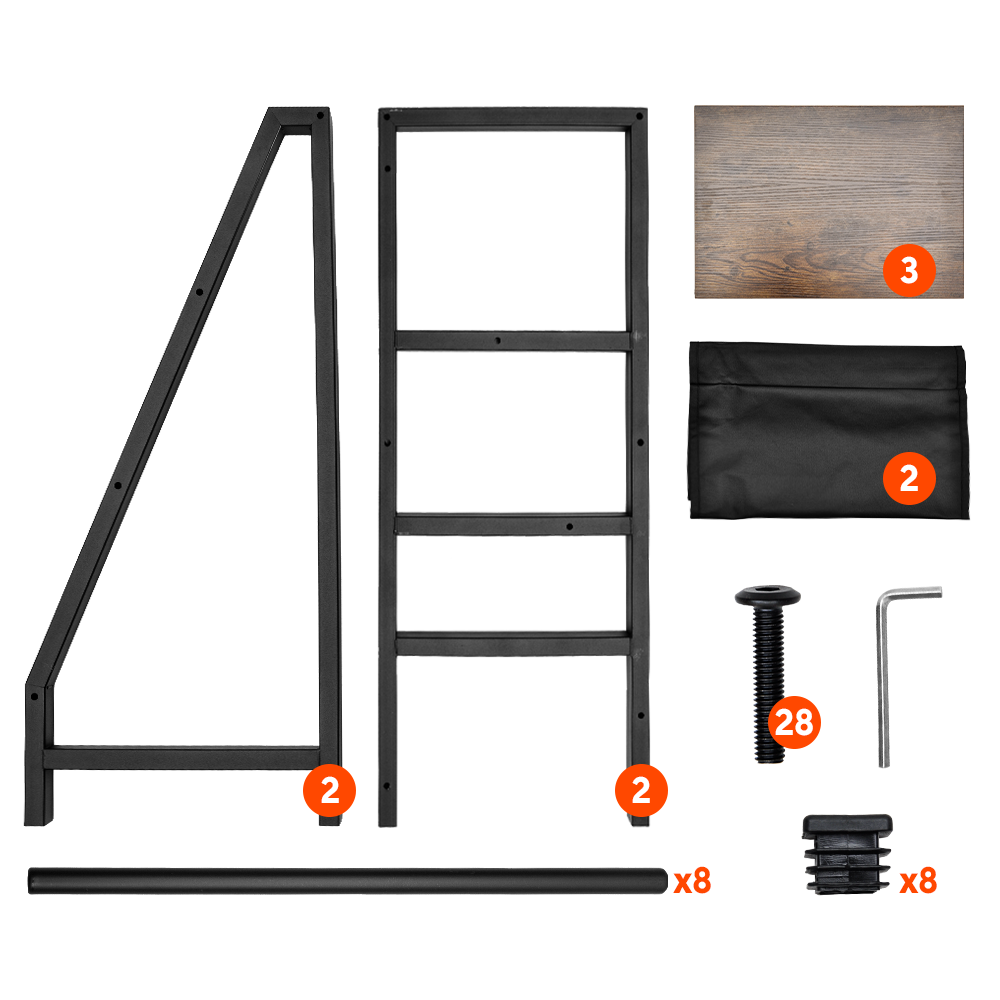 3

2

28

2

2

x8

x8