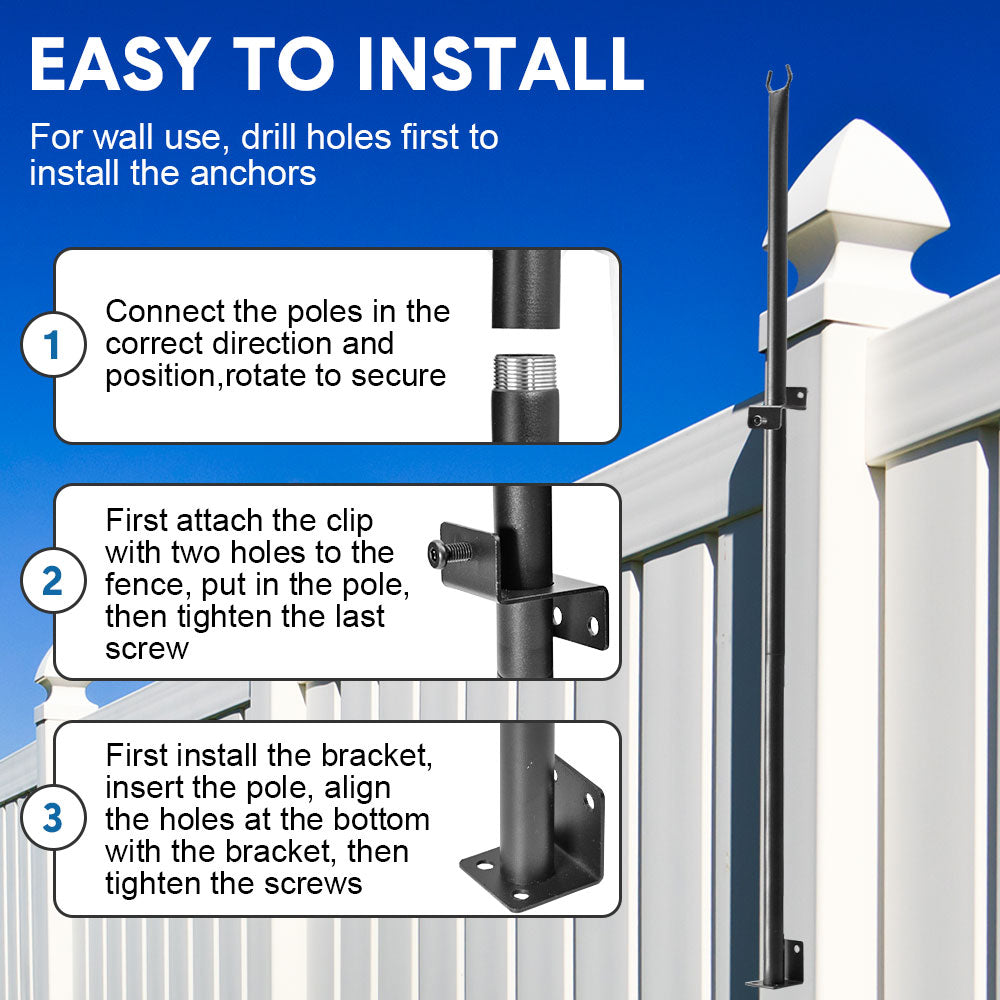 EASY TO INSTALL

For wall use, drill holes first to install the anchors

1

Connect the poles in the correct direction and position,rotate to secure

2

First attach the clip with two holes to the fence, put in the pole, then tighten the last screw

3

First install the bracket, insert the pole, align the holes at the bottom with the bracket, then tighten the screws