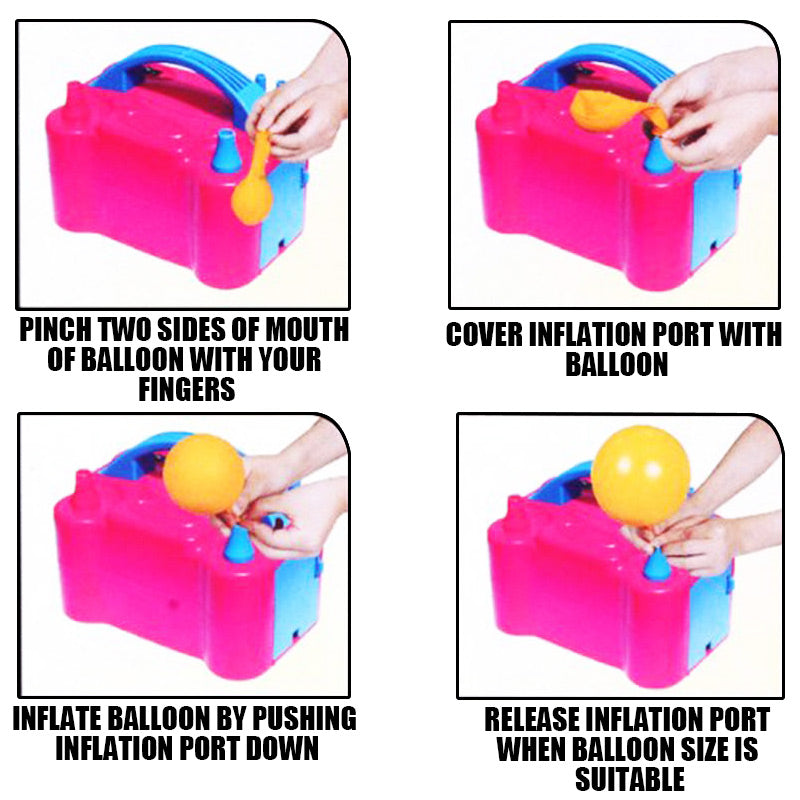 PINCH TWO SIDES OF MOUTH OF BALLOON WITH YOUR FINGERS

COVER INFLATION PORT WITH BALLOON

INFLATE BALLOON BY PUSHING INFLATION PORT DOWN

RELEASE INFLATION PORT WHEN BALLOON SIZE IS SUITABLE