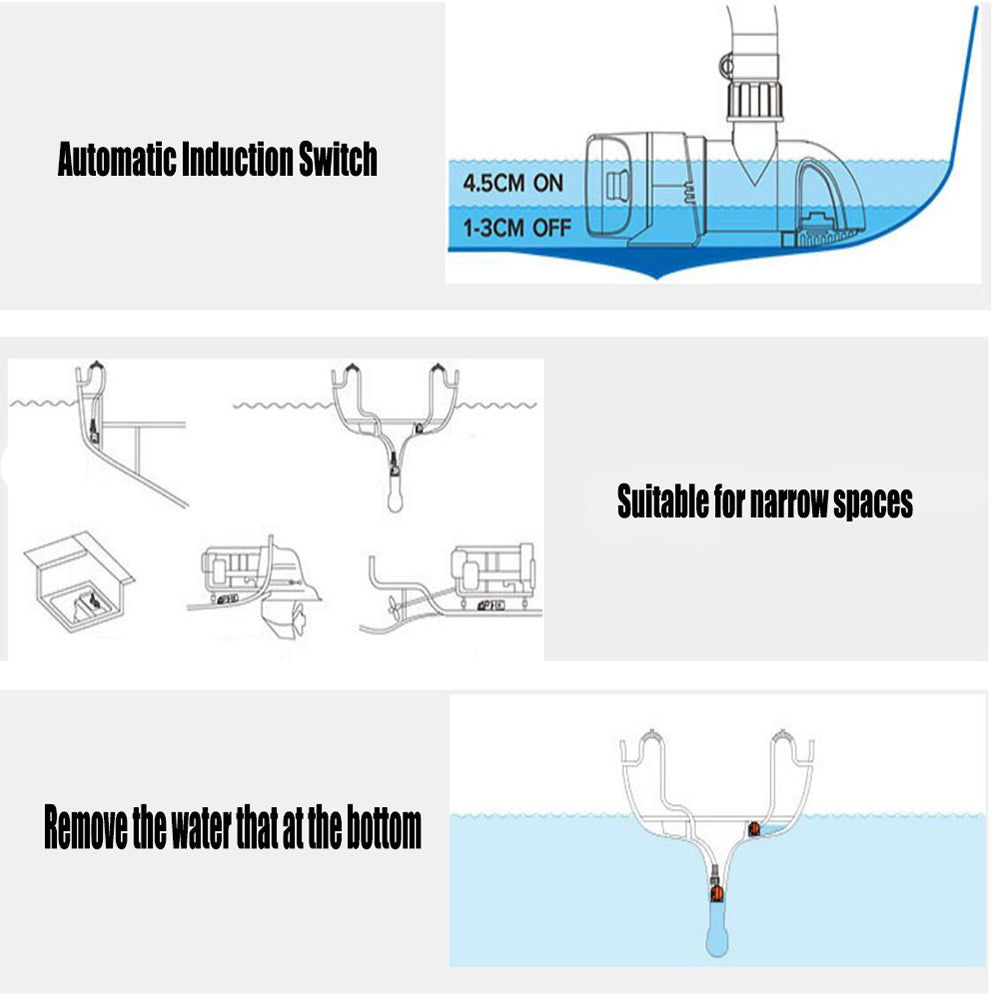 Automatic Induction Switch

4.5CM ON

1-3CM OFF

Suitable for narrow spaces

Remove the water that at the bottom