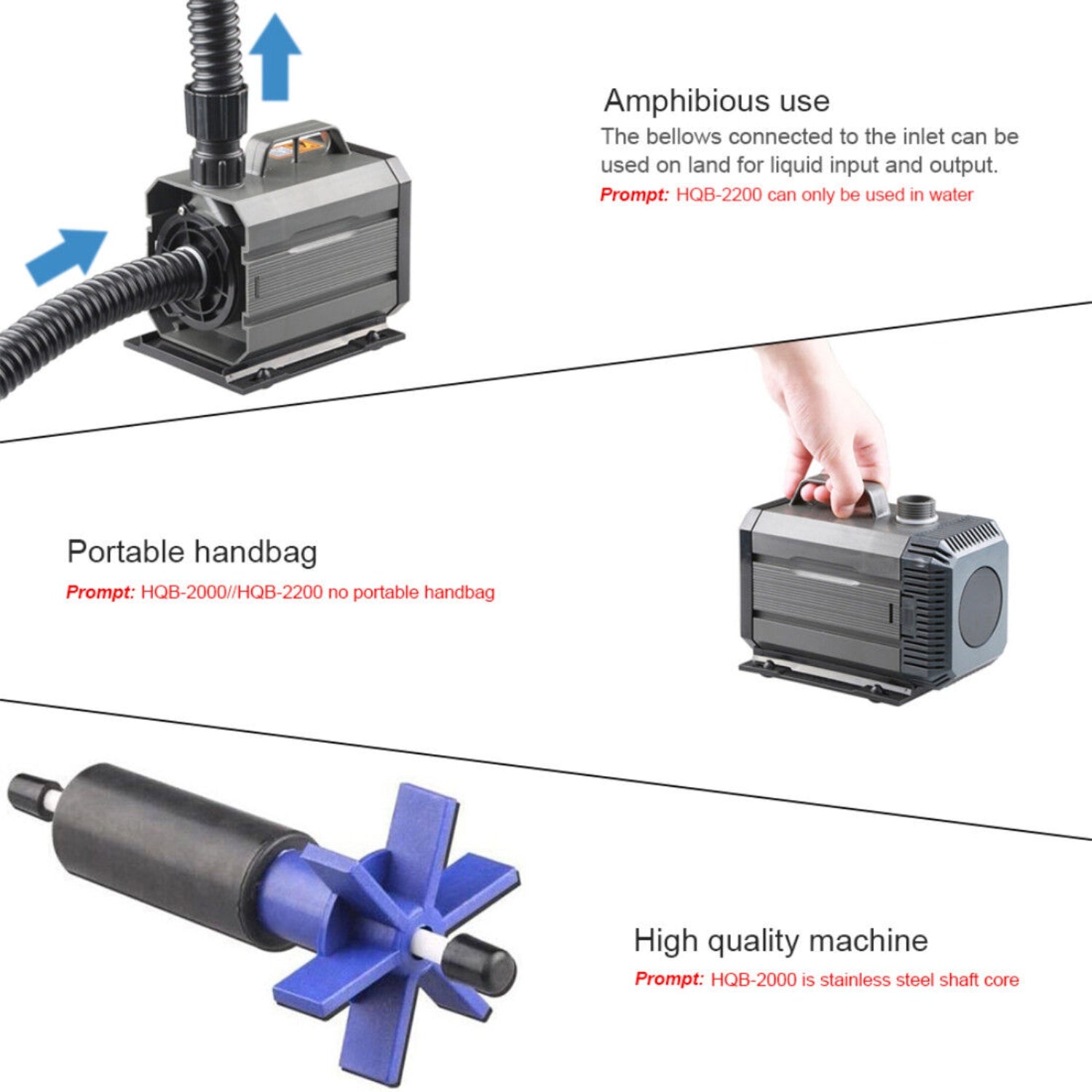 Amphibious use
The bellows connected to the inlet can be used on land for liquid input and output.
Prompt: HQB-2200 can only be used in water

Portable handbag
Prompt: HQB-2000//HQB-2200 no portable handbag

High quality machine
Prompt: HQB-2000 is stainless steel shaft core