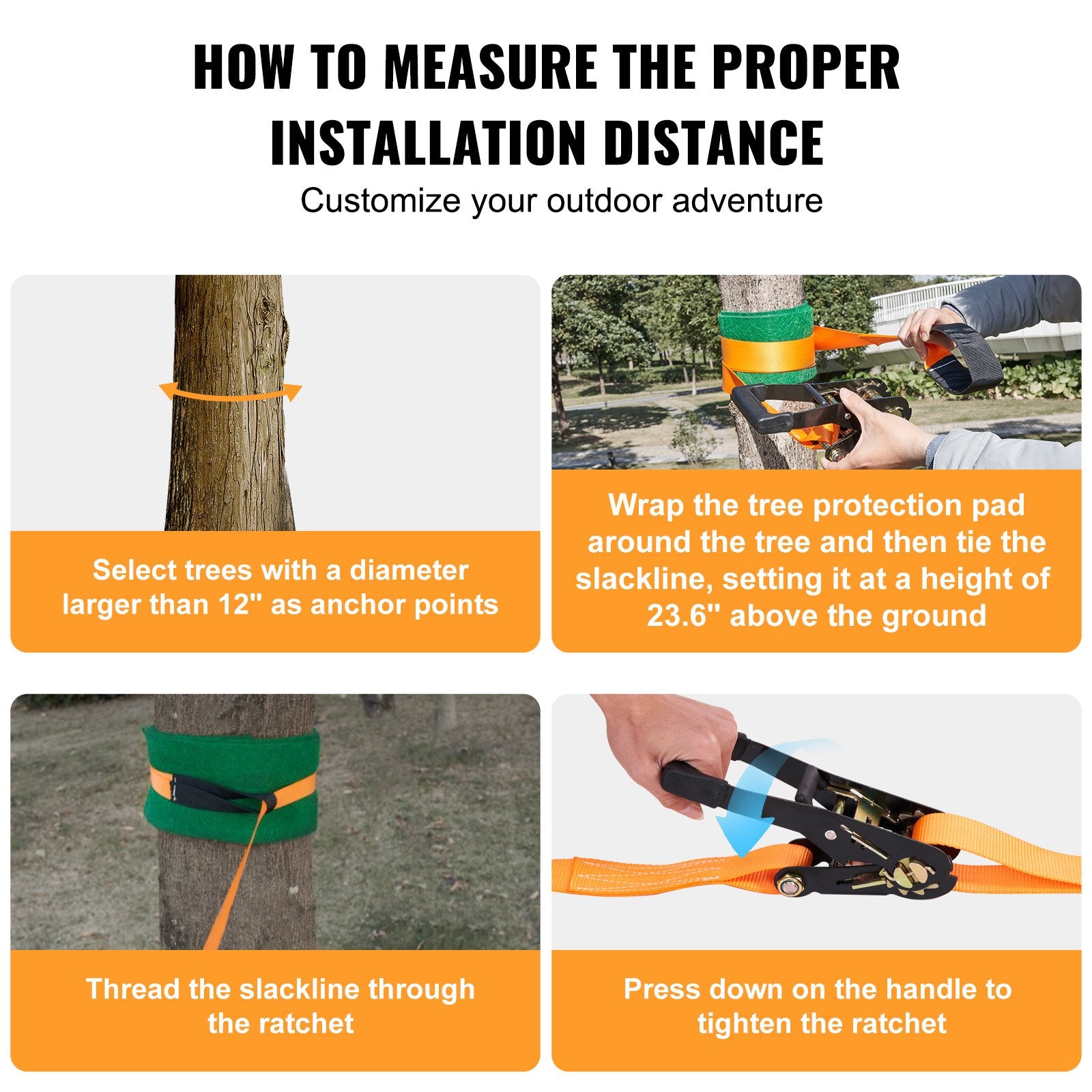 HOW TO MEASURE THE PROPER INSTALLATION DISTANCE

Customize your outdoor adventure

Select trees with a diameter larger than 12" as anchor points

Wrap the tree protection pad around the tree and then tie the slackline, setting it at a height of 23.6" above the ground

Thread the slackline through the ratchet

Press down on the handle to tighten the ratchet