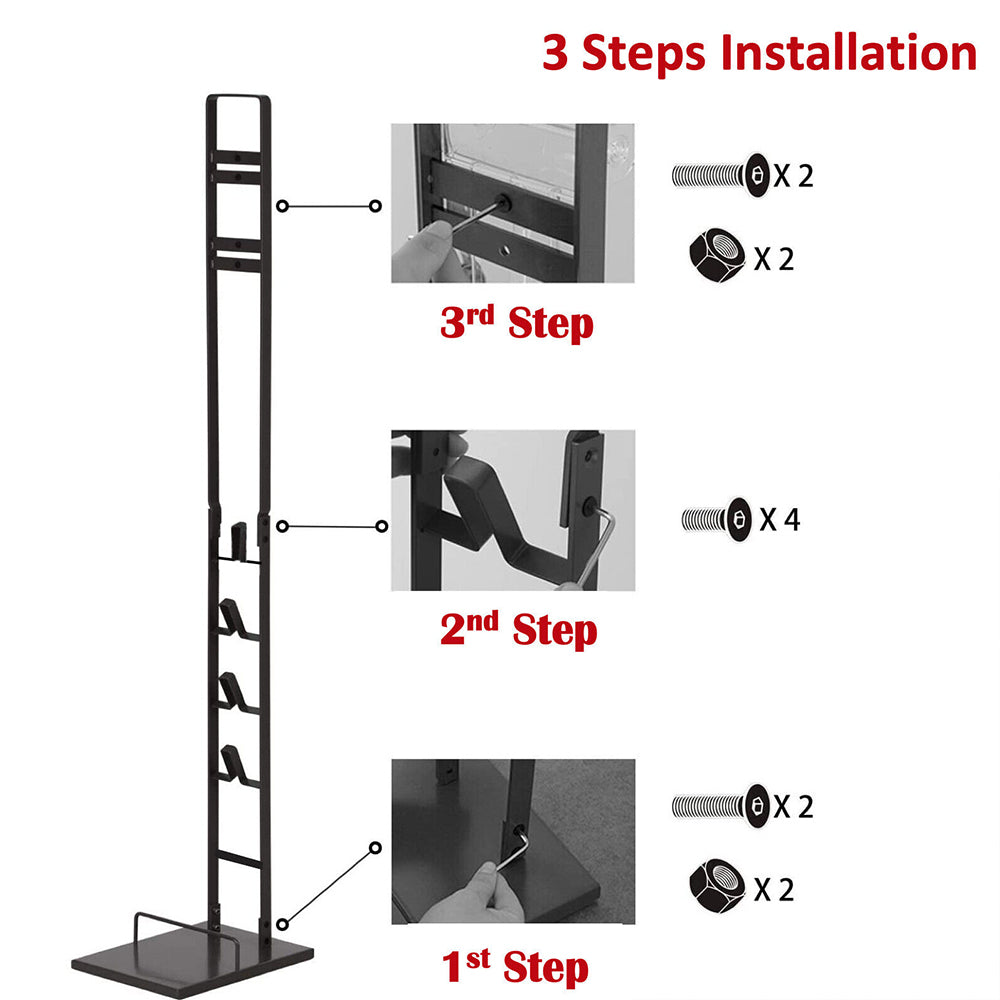 3 Steps Installation

X 2

X 2

3rd Step

X 4

2nd Step

X 2

X 2

1st Step