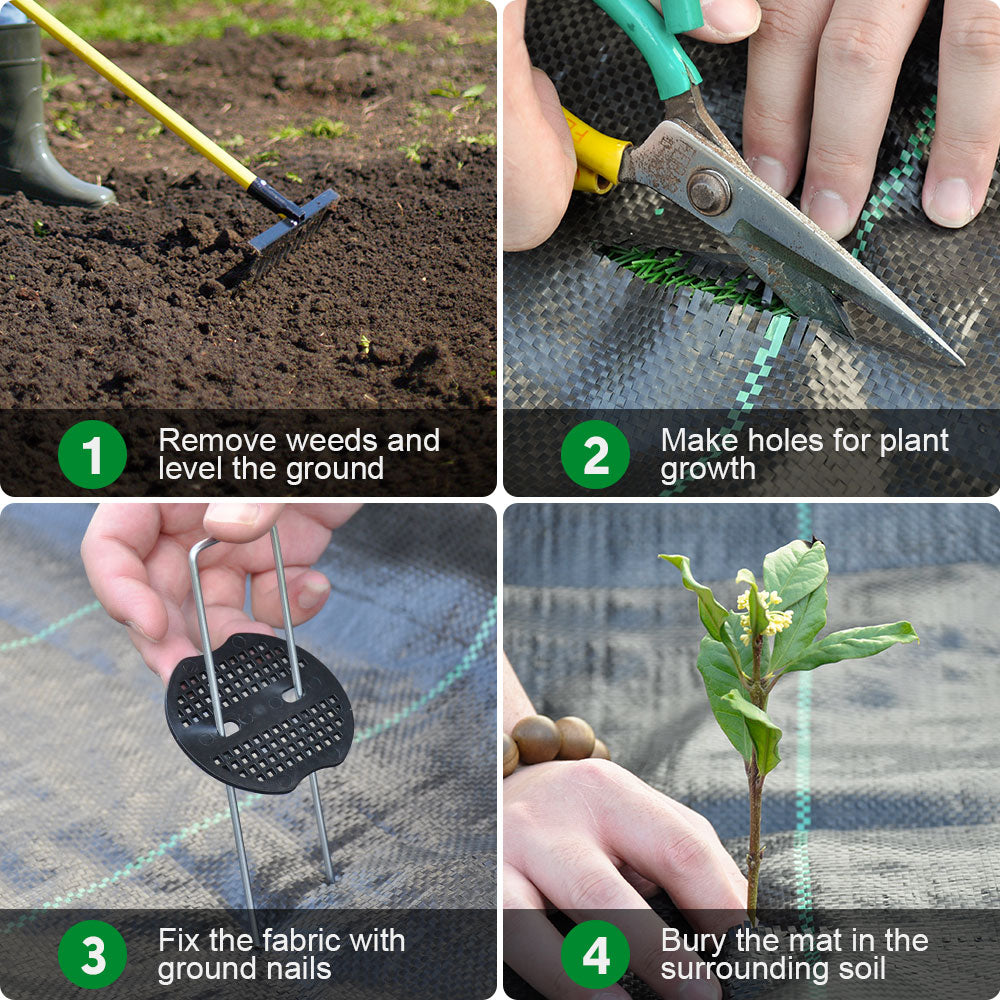 1 Remove weeds and level the ground

2 Make holes for plant growth

3 Fix the fabric with ground nails

4 Bury the mat in the surrounding soil