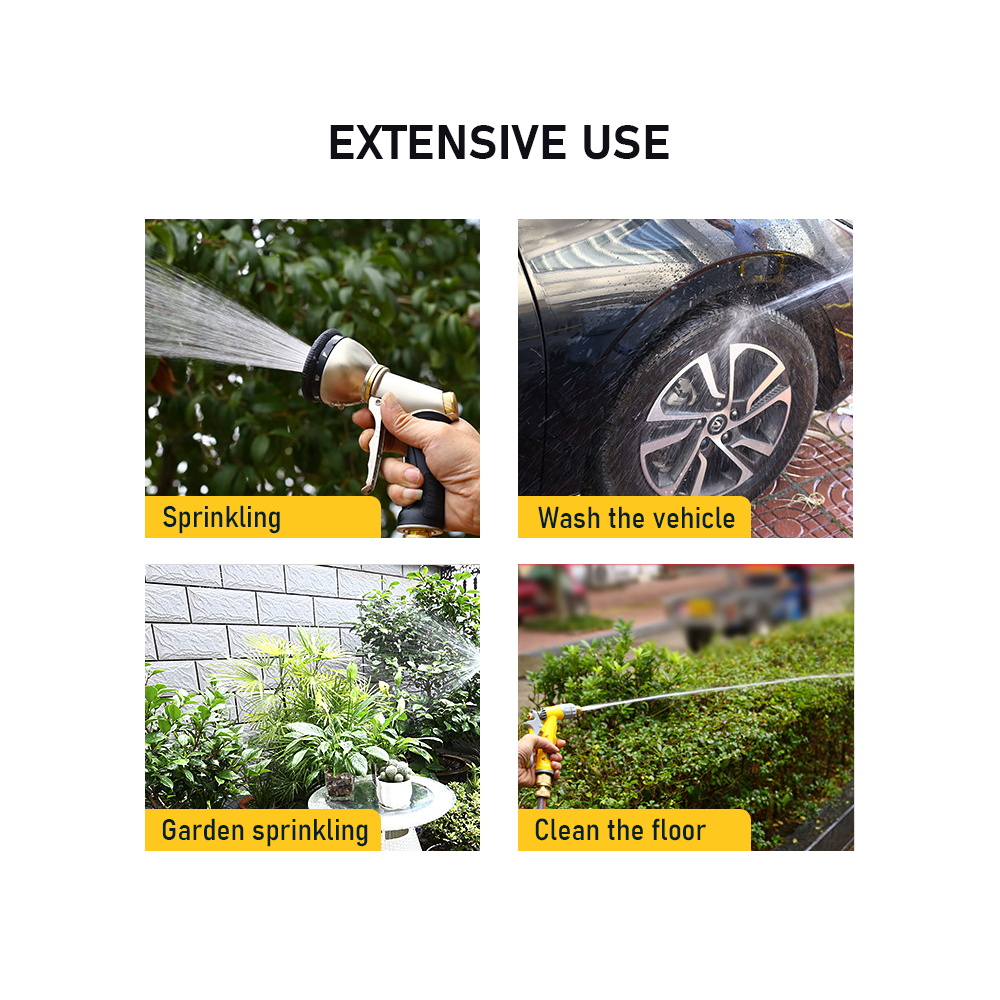 EXTENSIVE USE

Sprinkling

Wash the vehicle

Garden sprinkling

Clean the floor