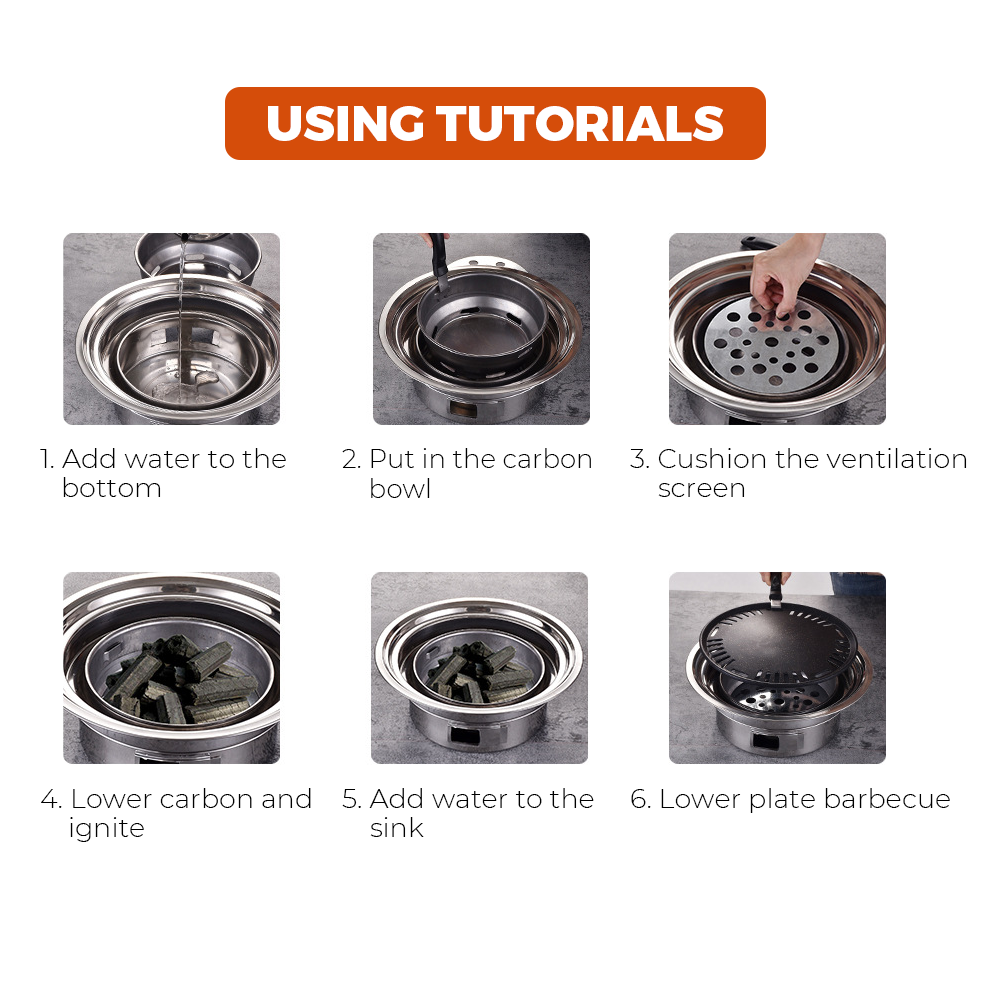 USING TUTORIALS

1. Add water to the bottom

2. Put in the carbon bowl

3. Cushion the ventilation screen

4. Lower carbon and ignite

5. Add water to the sink

6. Lower plate barbecue