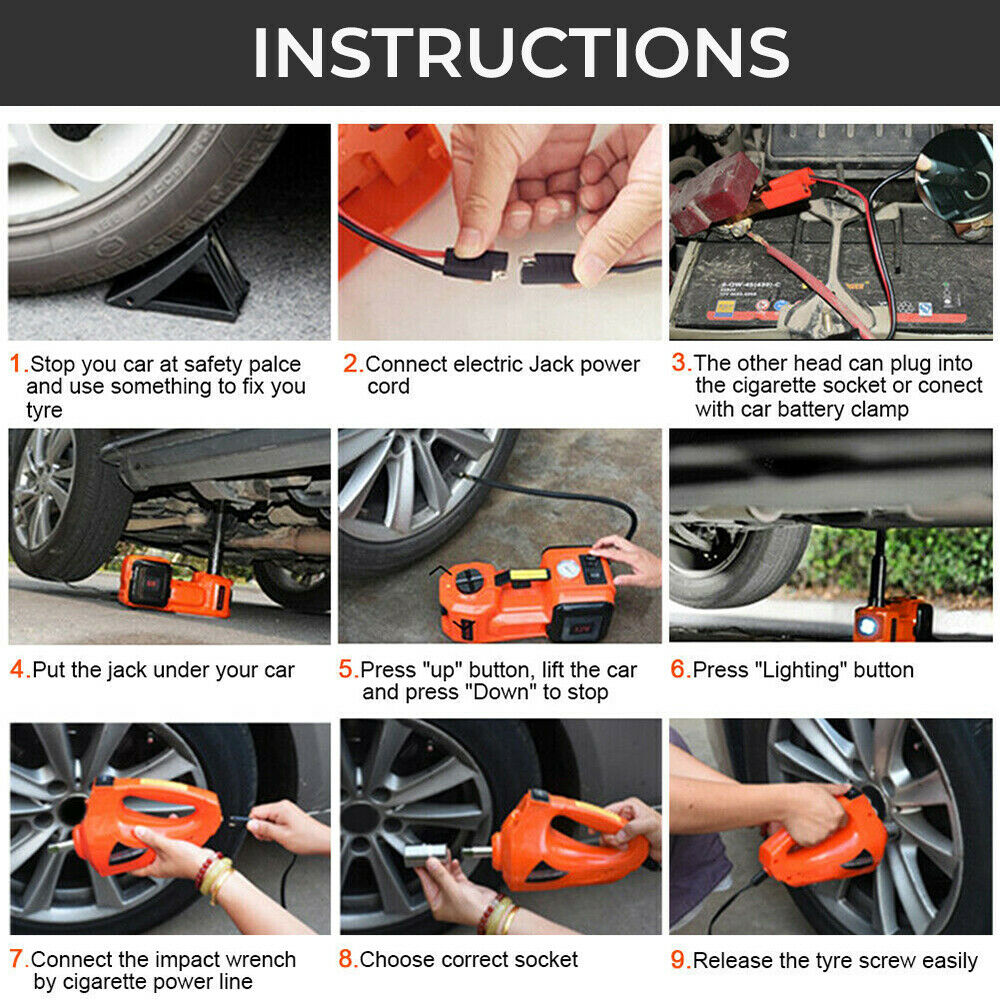 INSTRUCTIONS

1.Stop you car at safety palce and use something to fix you tyre

2.Connect electric Jack power cord

3.The other head can plug into the cigarette socket or conect with car battery clamp

4.Put the jack under your car

5.Press "up" button, lift the car and press "Down" to stop

6.Press "Lighting" button

7.Connect the impact wrench by cigarette power line

8.Choose correct socket

9.Release the tyre screw easily