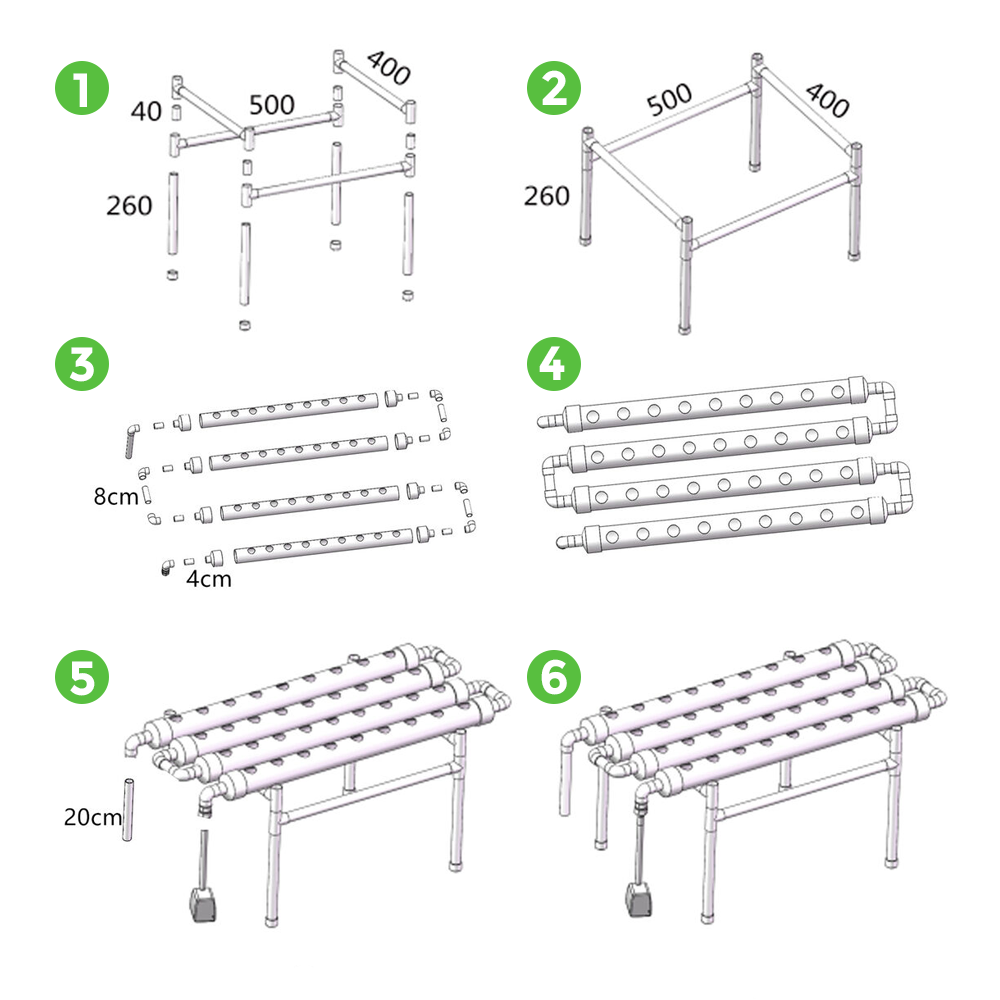 1
40
500
400
260

2
500
400
260

3
8cm
4cm

4

5
20cm

6