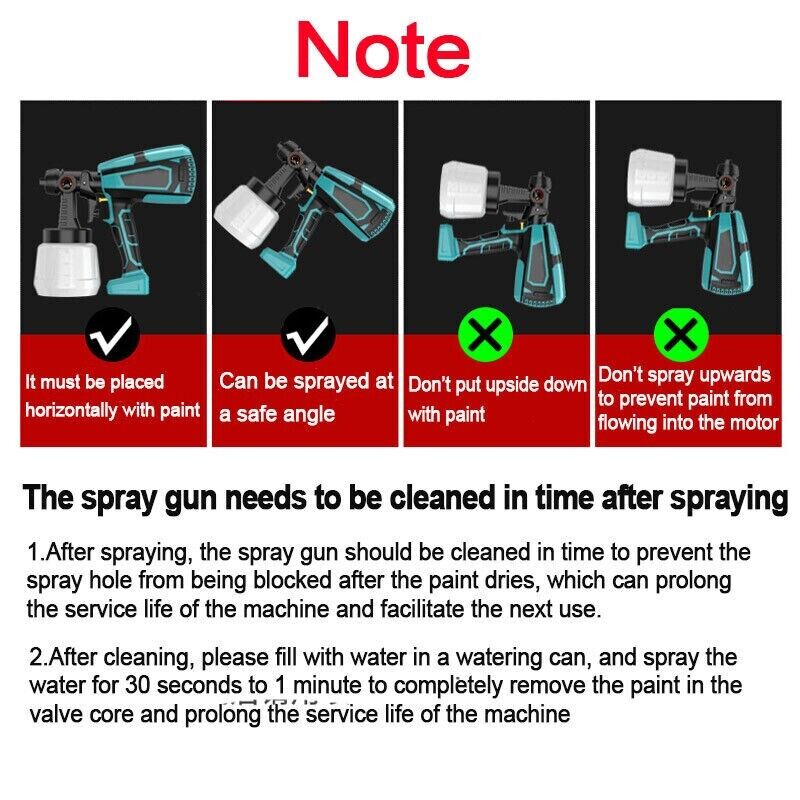 Note

It must be placed horizontally with paint

Can be sprayed at a safe angle

Don't put upside down with paint

Don't spray upwards to prevent paint from flowing into the motor

The spray gun needs to be cleaned in time after spraying

1.After spraying, the spray gun should be cleaned in time to prevent the spray hole from being blocked after the paint dries, which can prolong the service life of the machine and facilitate the next use.

2.After cleaning, please fill with water in a watering can, and spray the water for 30 seconds to 1 minute to completely remove the paint in the valve core and prolong the service life of the machine