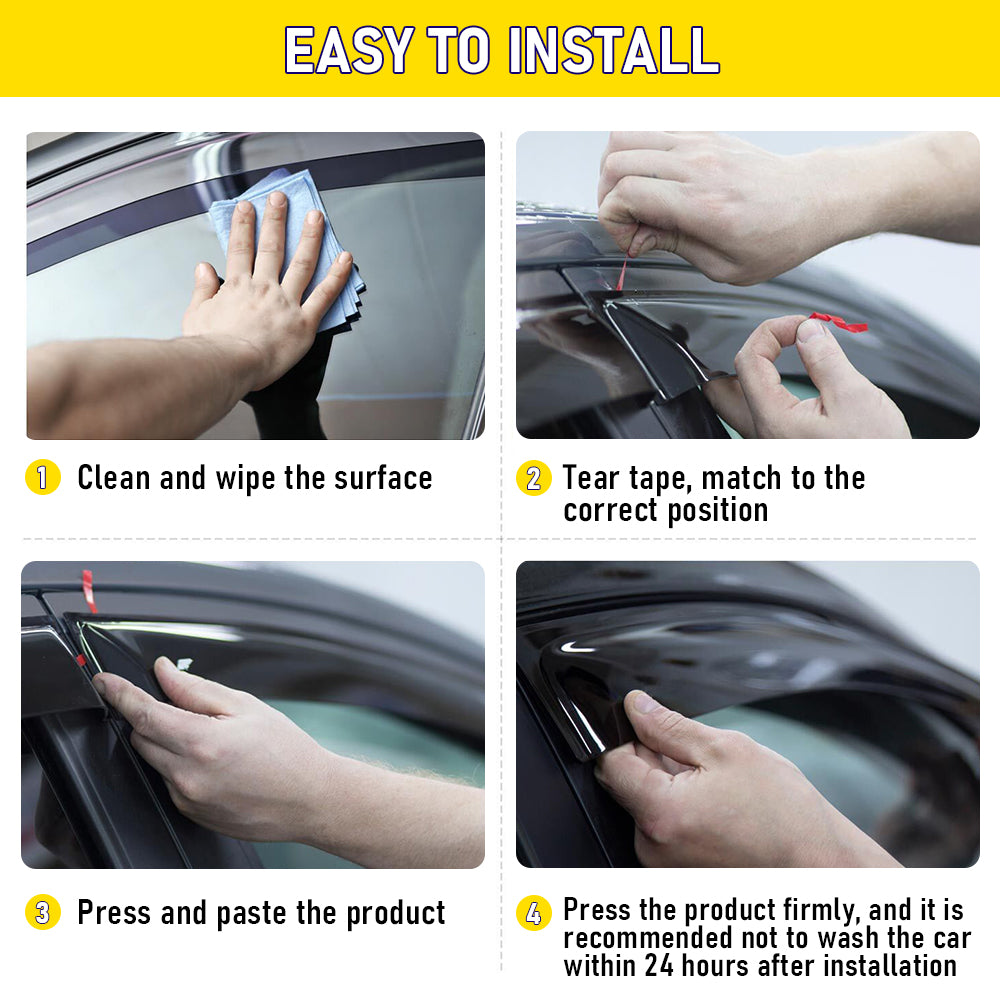 EASY TO INSTALL

1 Clean and wipe the surface

2 Tear tape, match to the correct position

3 Press and paste the product

4 Press the product firmly, and it is recommended not to wash the car within 24 hours after installation