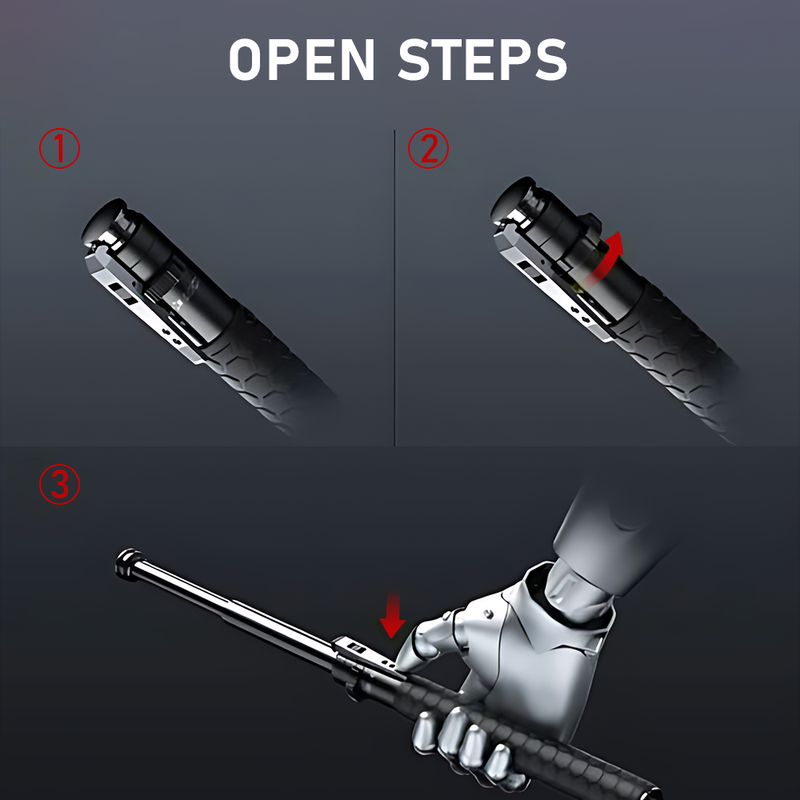 OPEN STEPS

①

②

③