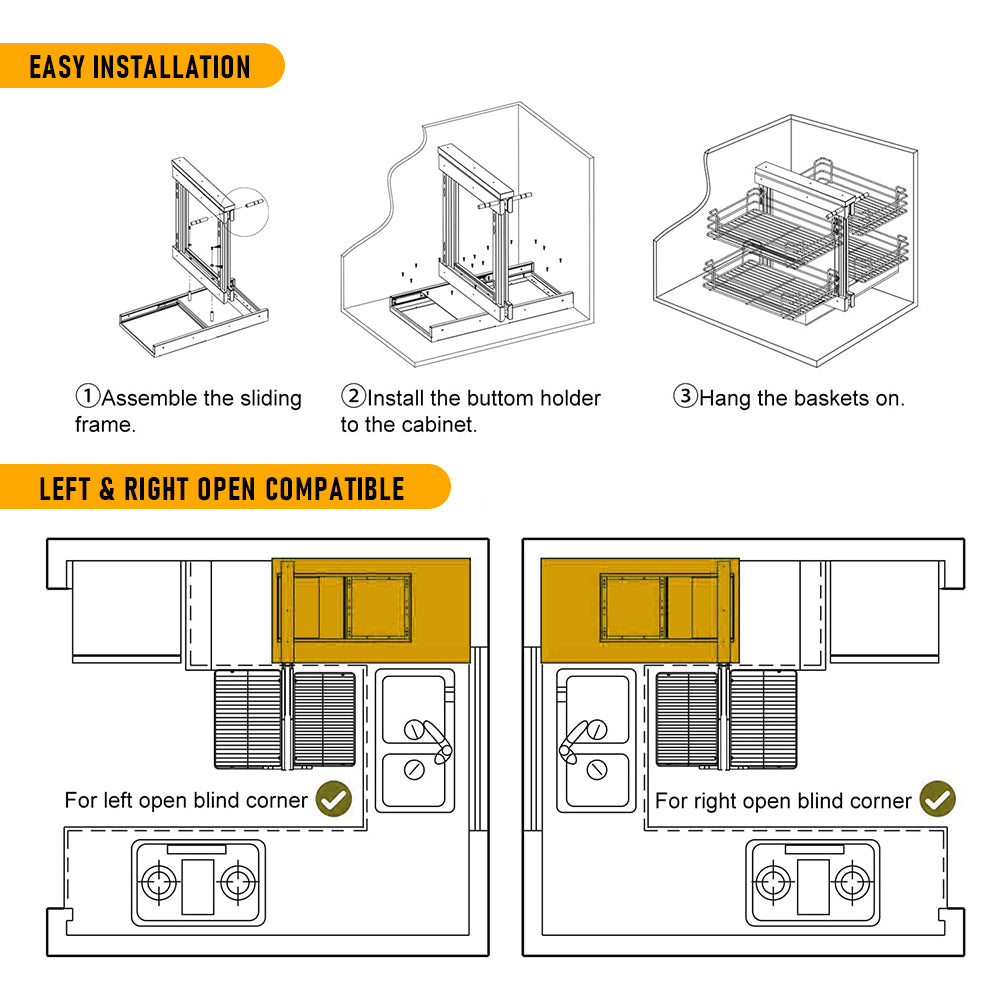 EASY INSTALLATION

①Assemble the sliding frame.

②Install the buttom holder to the cabinet.

③Hang the baskets on.

LEFT & RIGHT OPEN COMPATIBLE

For left open blind corner

For right open blind corner