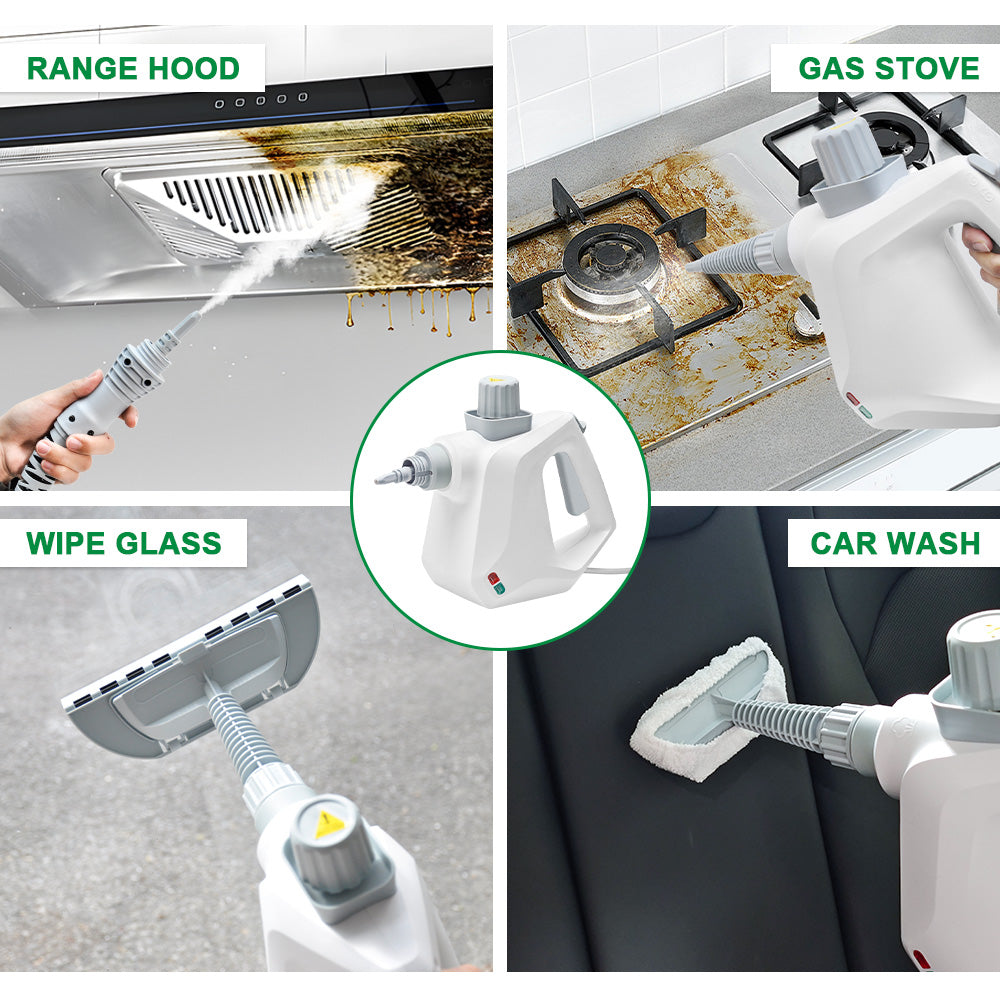 RANGE HOOD

GAS STOVE

WIPE GLASS

CAR WASH