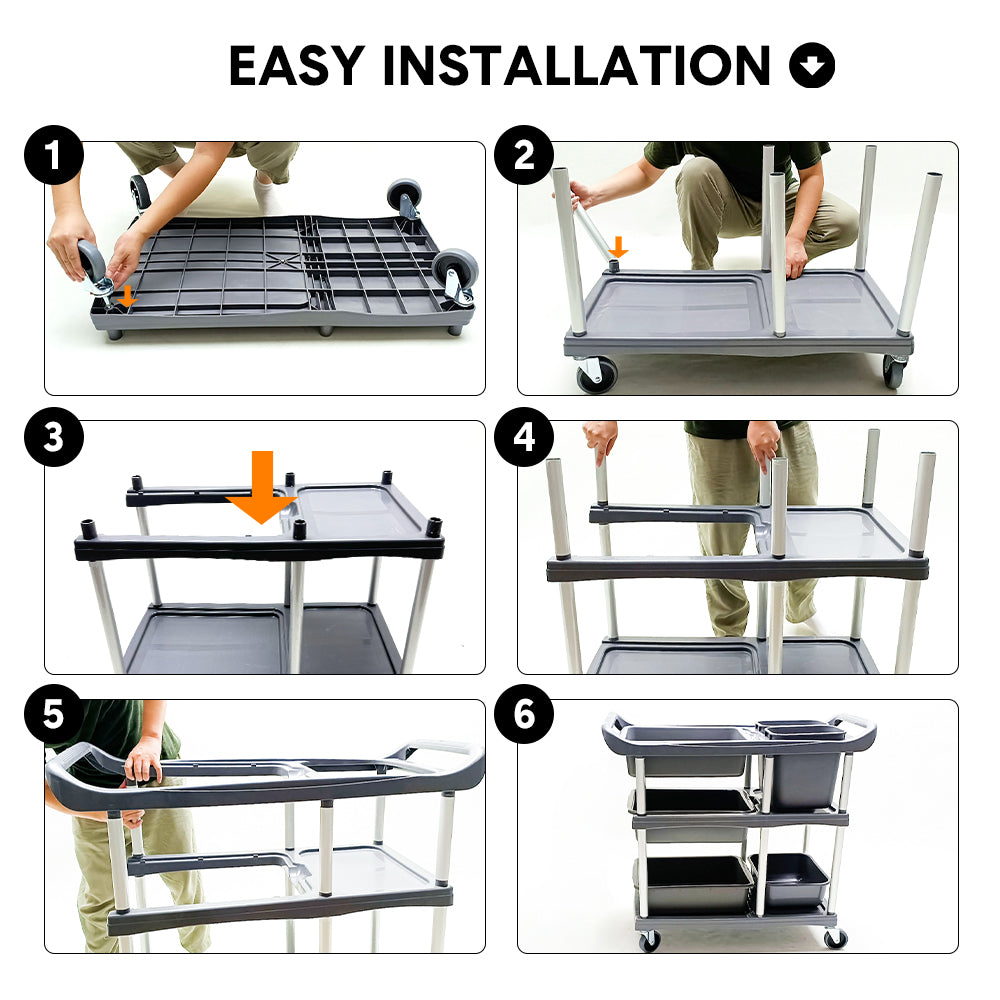 EASY INSTALLATION

1

2

3

4

5

6