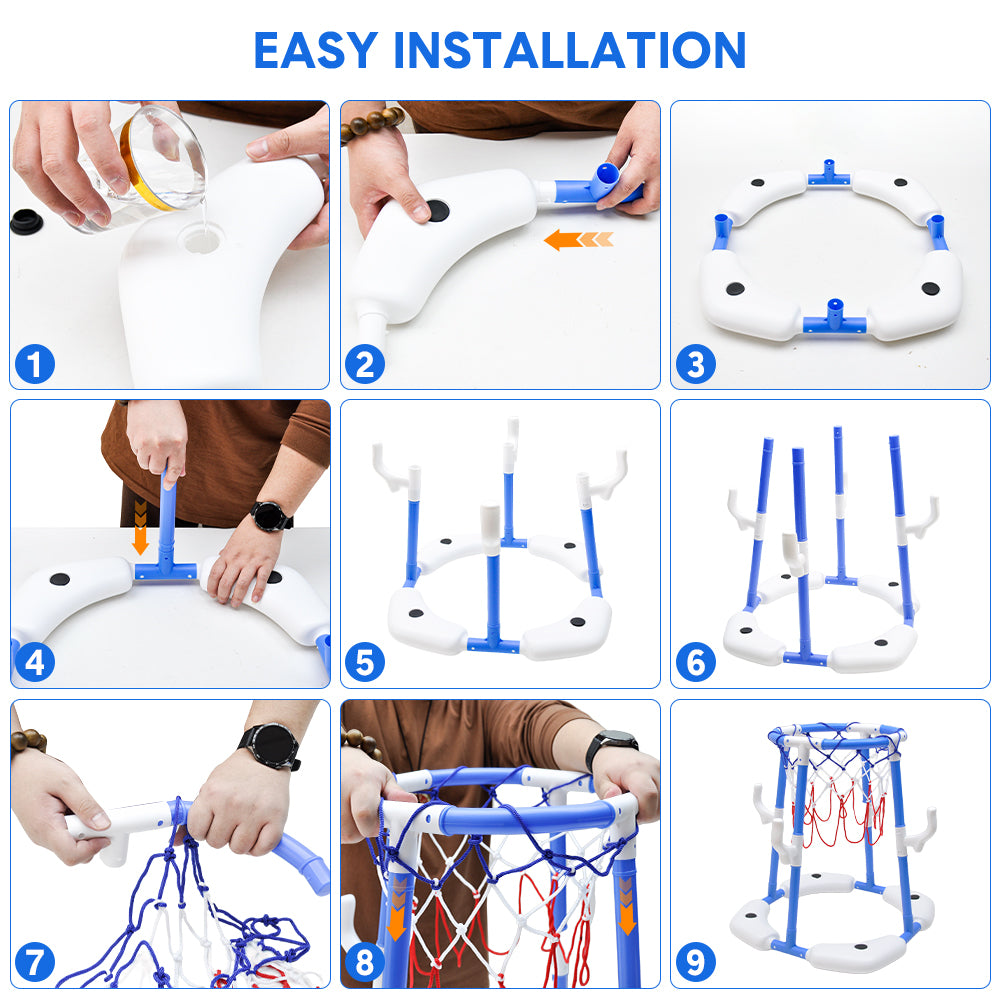 EASY INSTALLATION

1

2

3

4

5

6

7

8

9