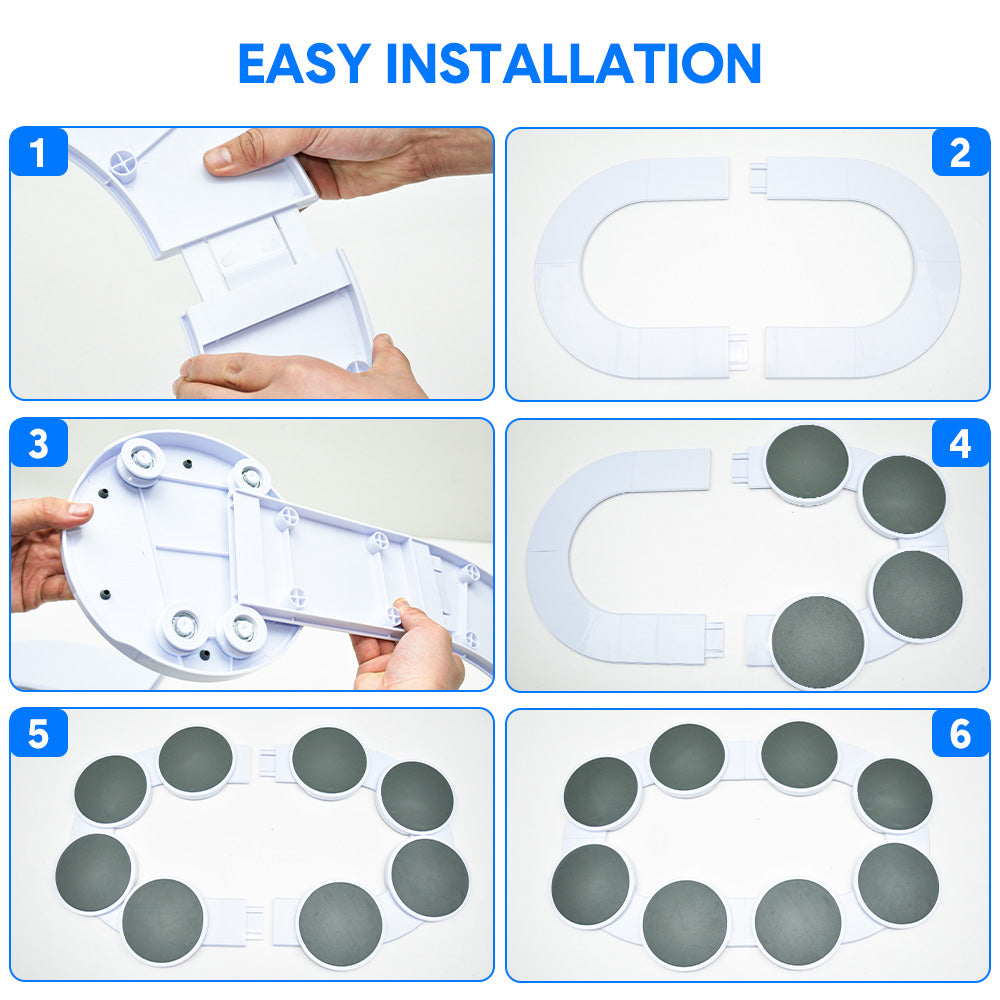 EASY INSTALLATION

1

2

3

4

5

6