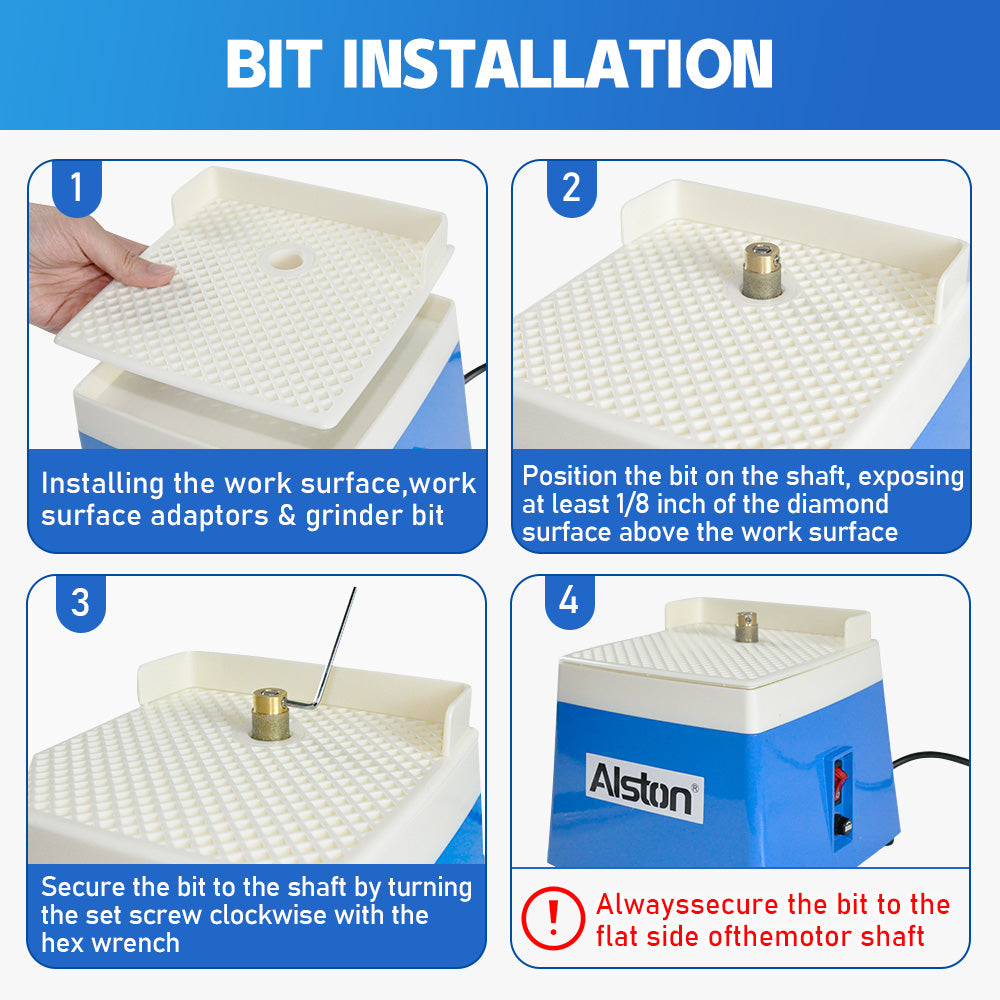 BIT INSTALLATION

1

Installing the work surface,work surface adaptors & grinder bit

2

Position the bit on the shaft, exposing at least 1/8 inch of the diamond surface above the work surface

3

Secure the bit to the shaft by turning the set screw clockwise with the hex wrench

4

Alston®

!

Alwayssecure the bit to the flat side ofthemotor shaft